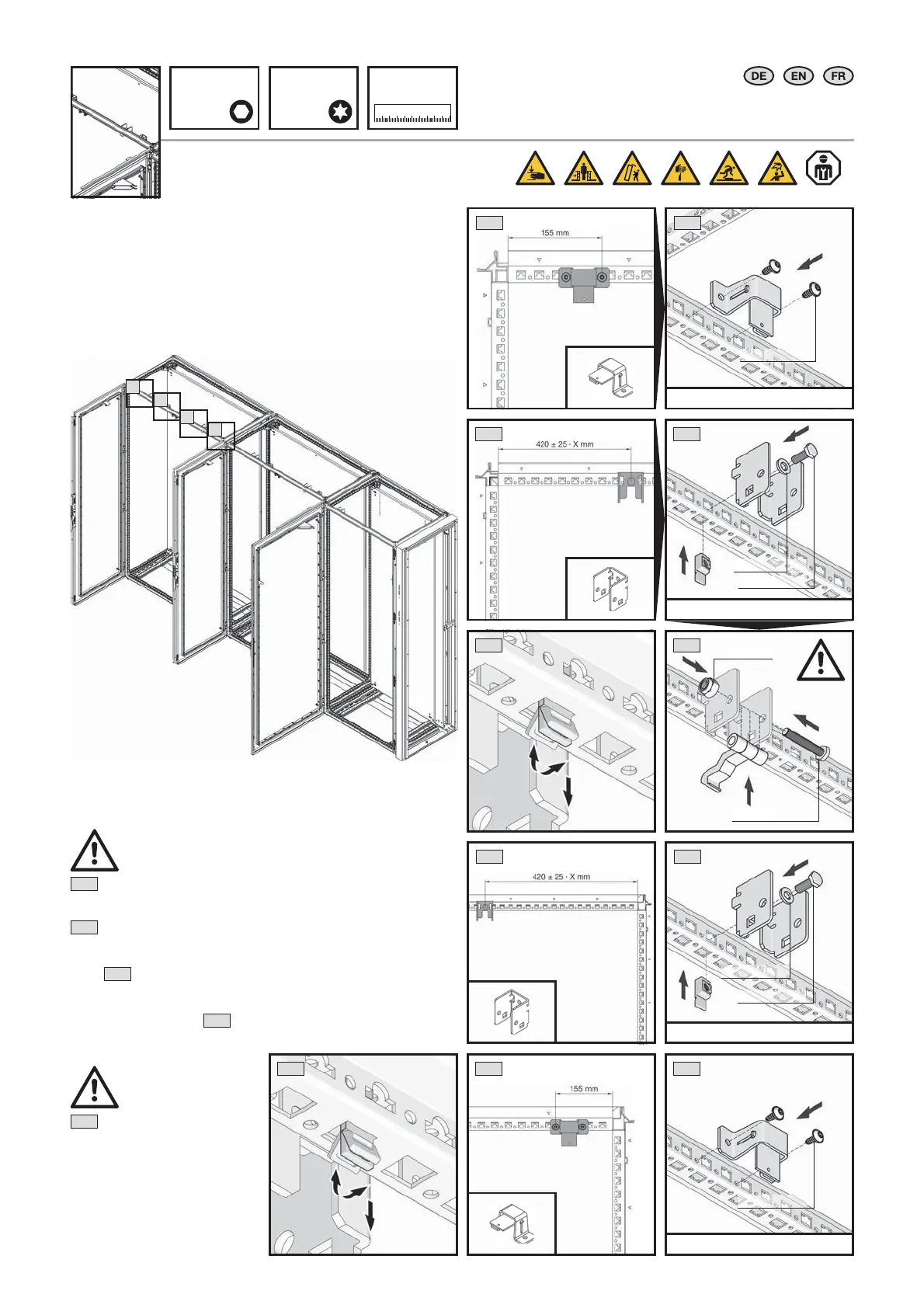 DE EN FR

155 mm

420 ± 25 · X mm

420 ± 25 · X mm

155 mm