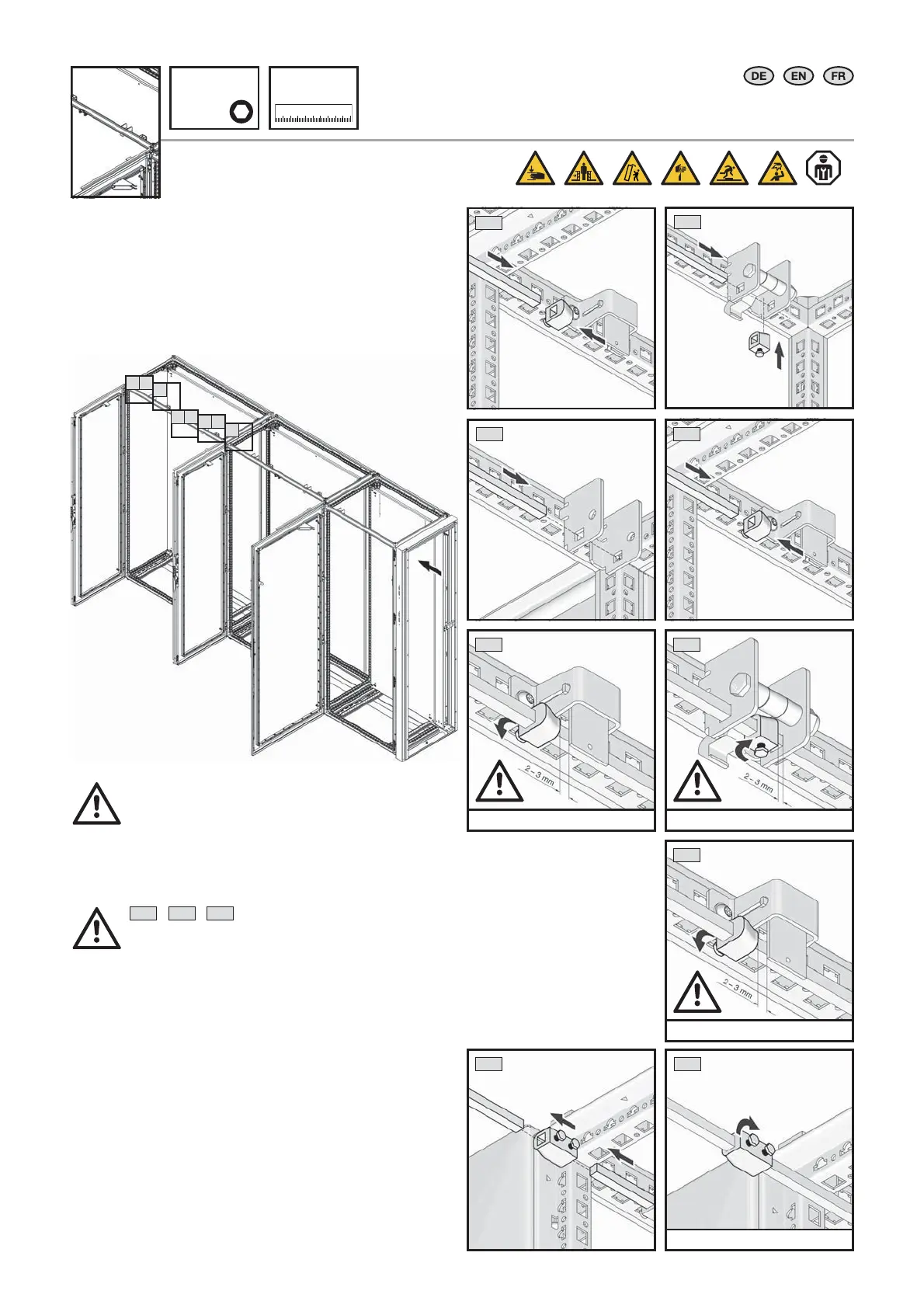 DE EN FR

2 – 3 mm

2 – 3 mm

2 – 3 mm