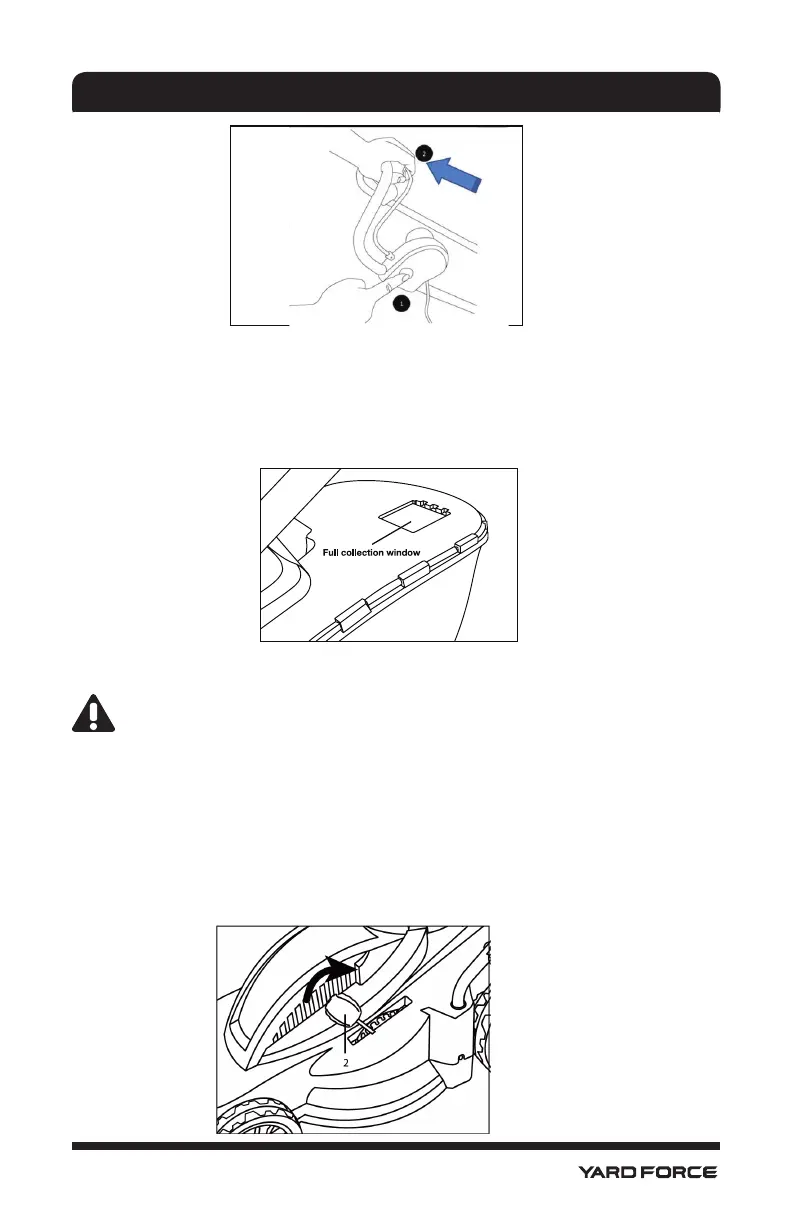 2

1

Full collection window

2

YARD FORCE