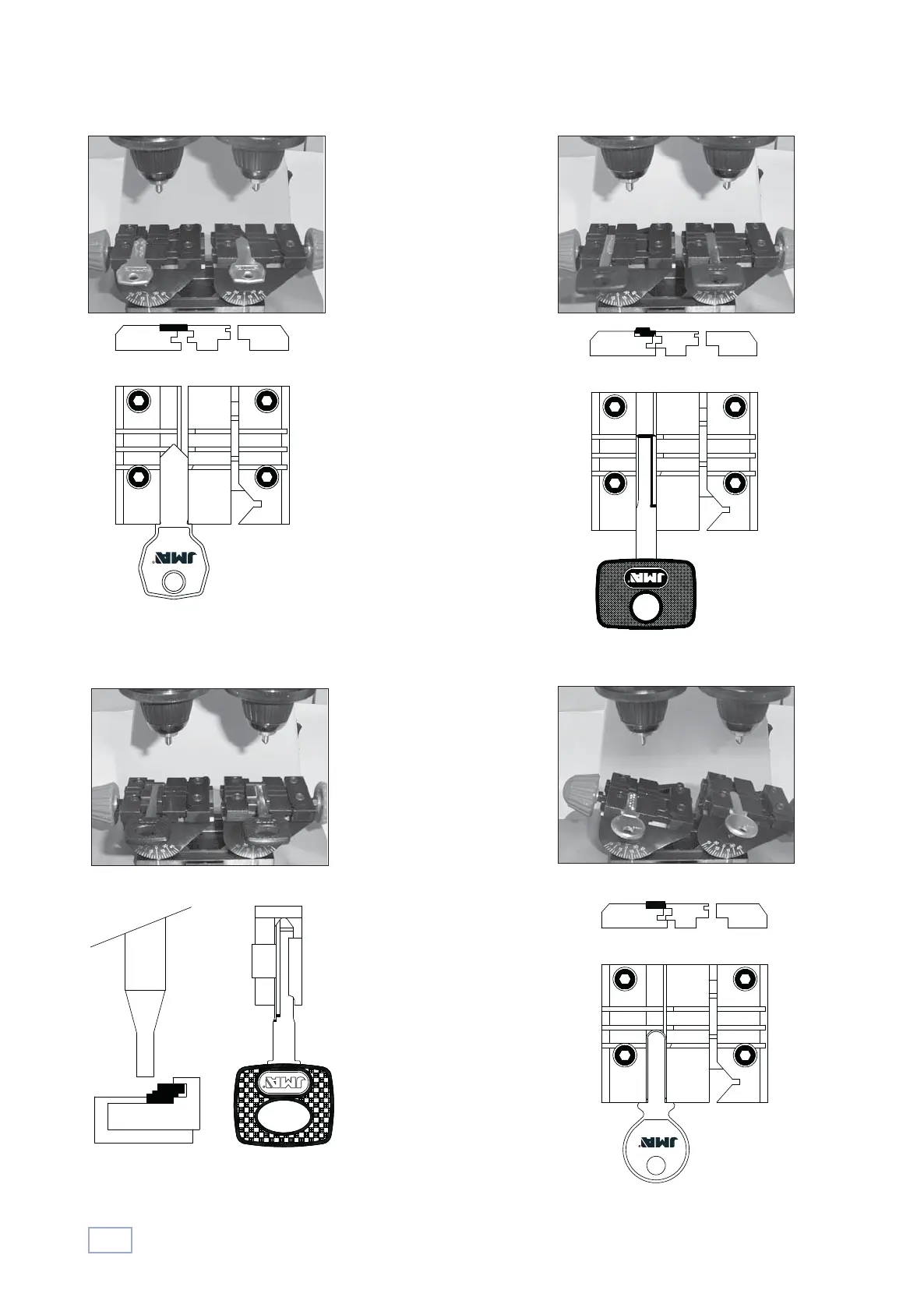 JMA
JMA
JMA
JMA