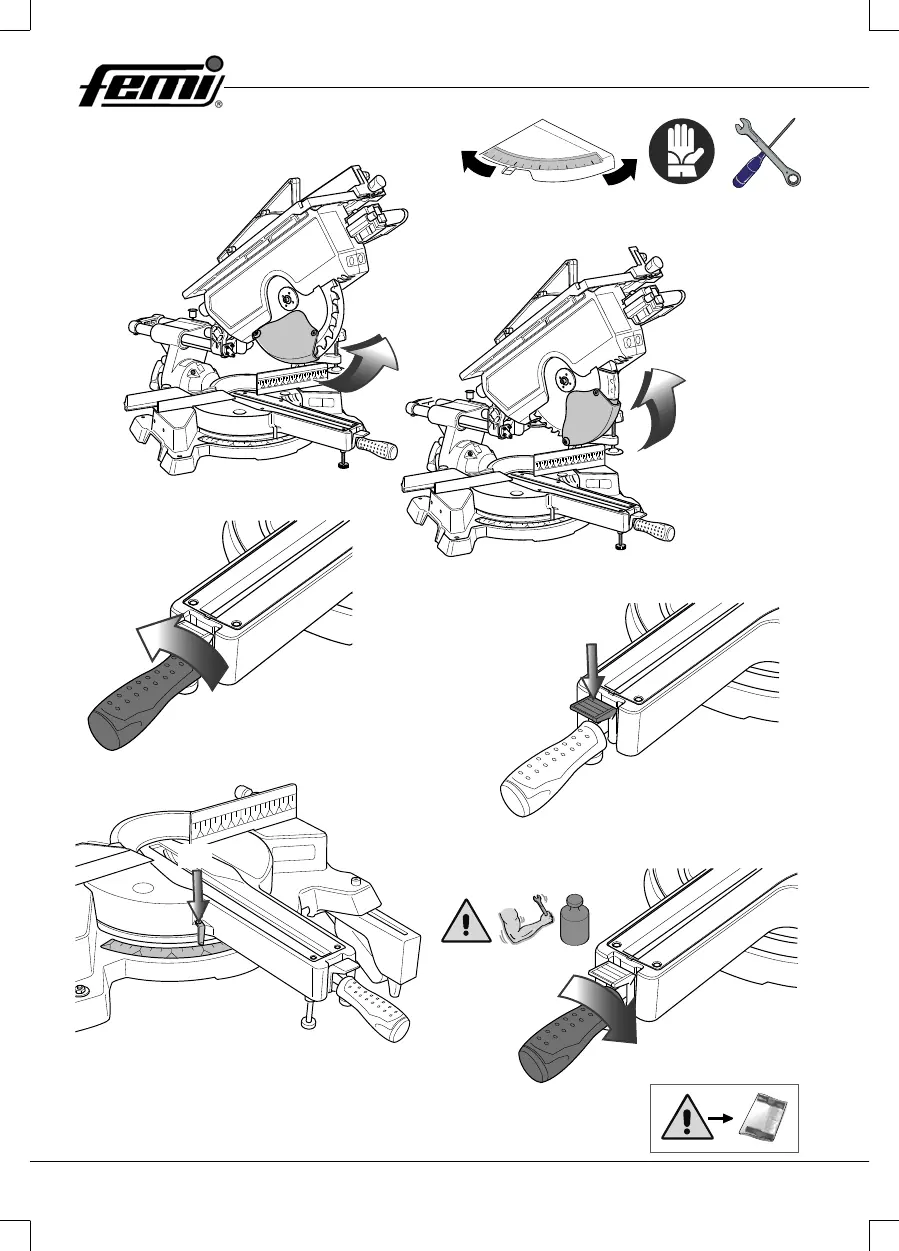 femi®