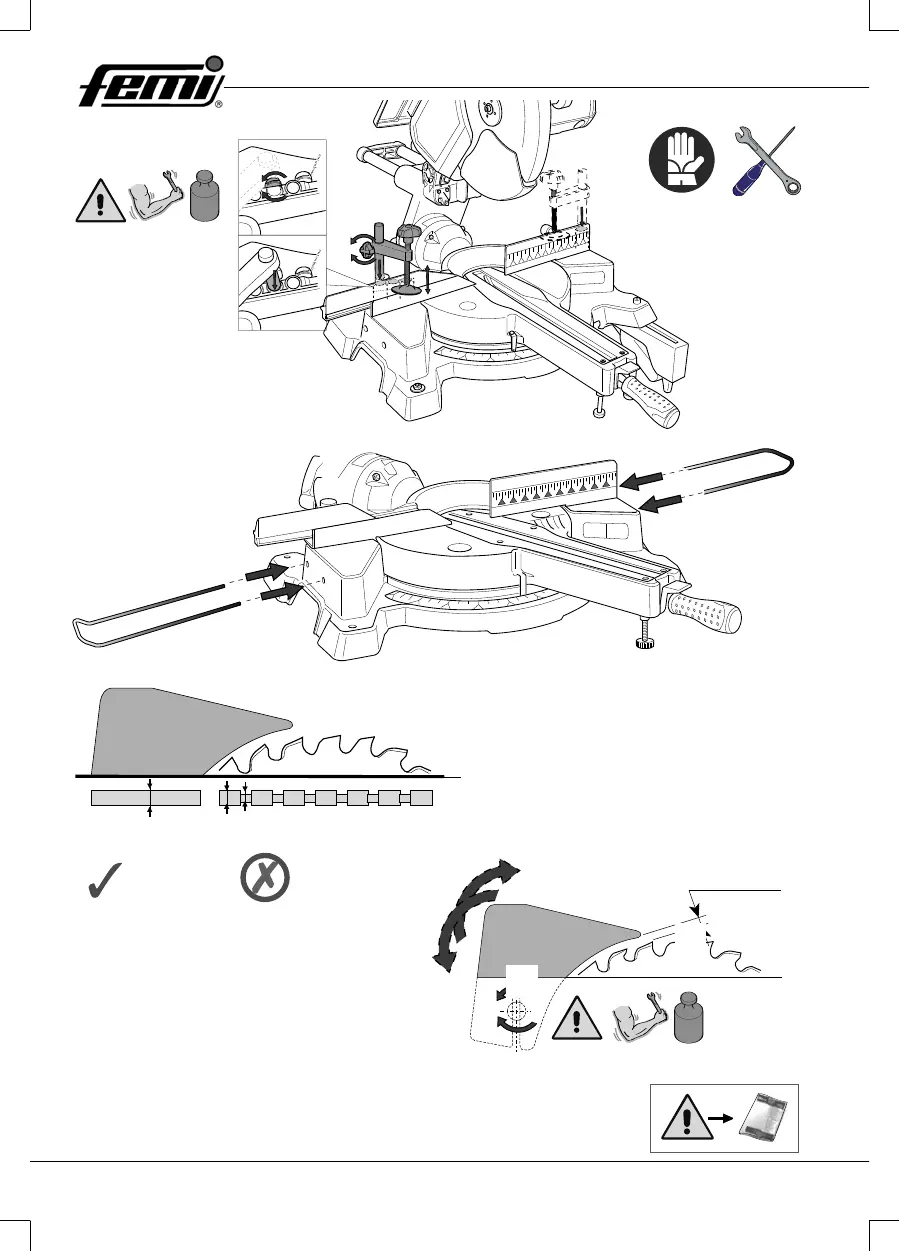 femi®