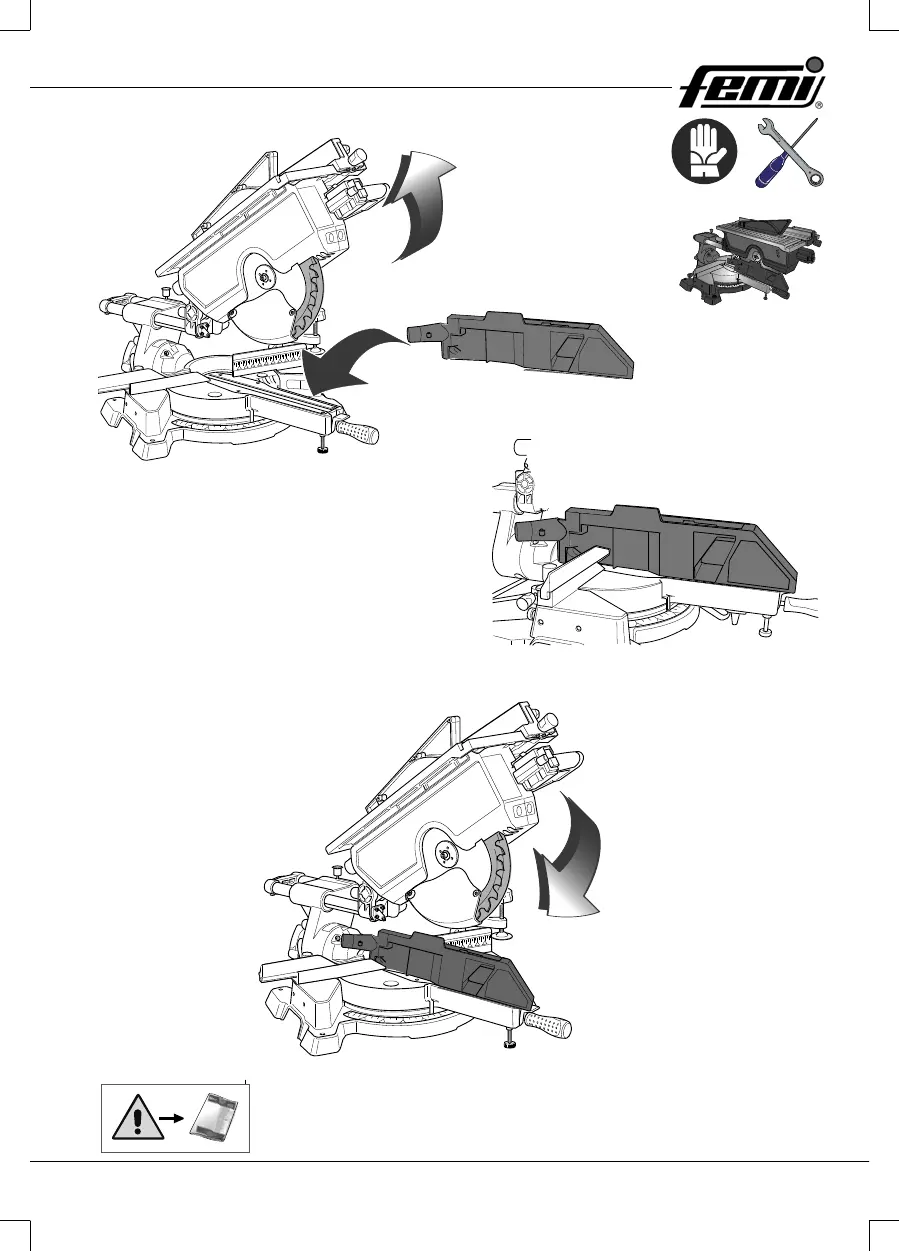 femi®