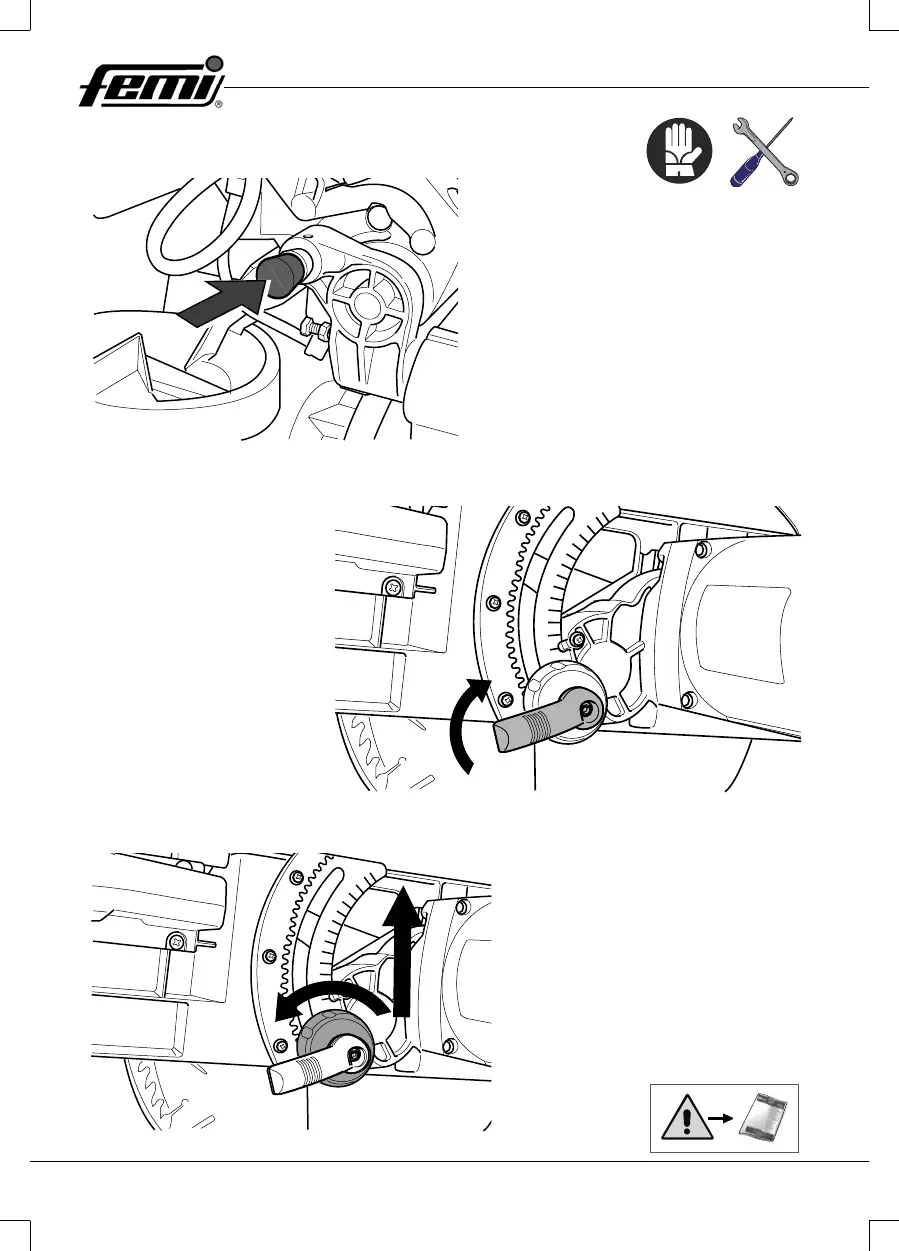 femi®