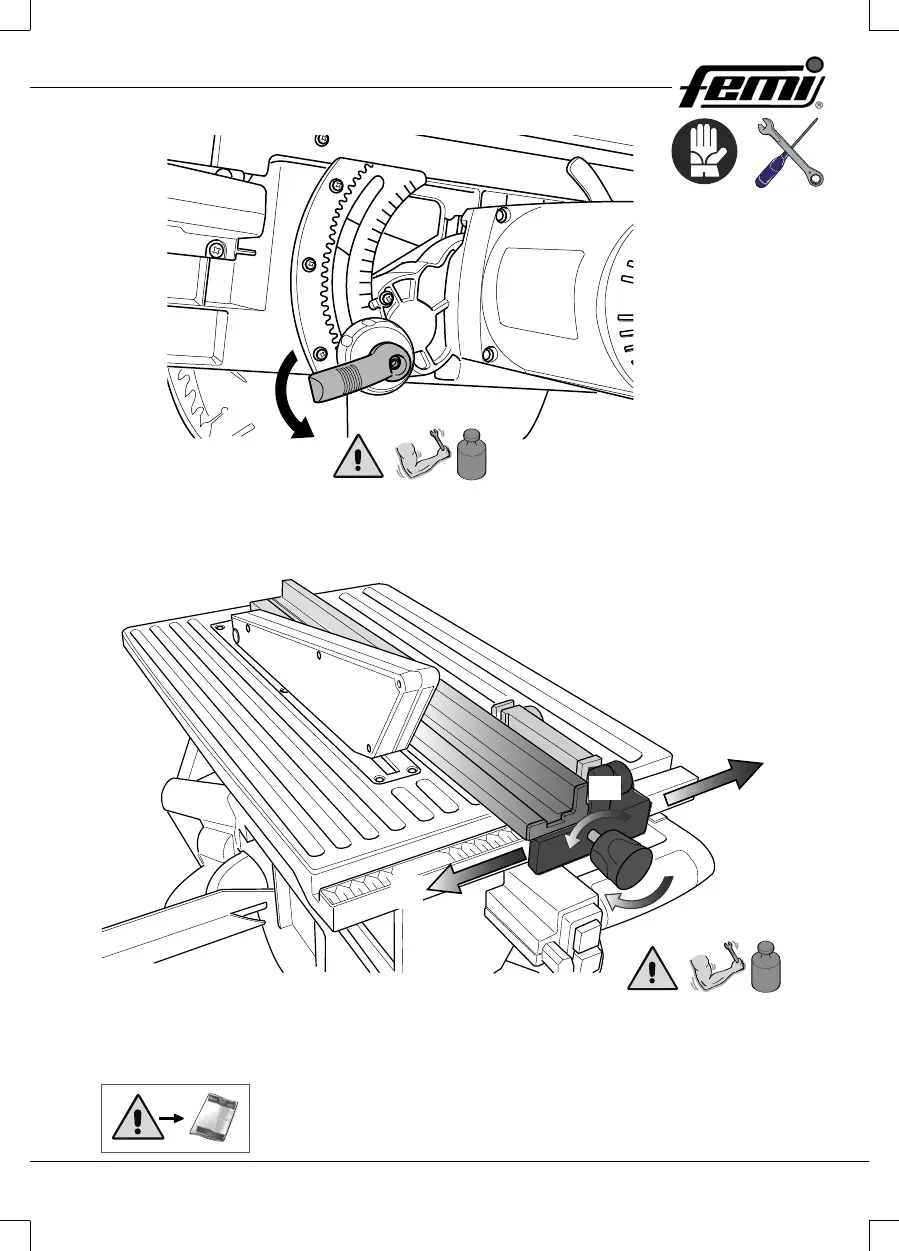 femi®