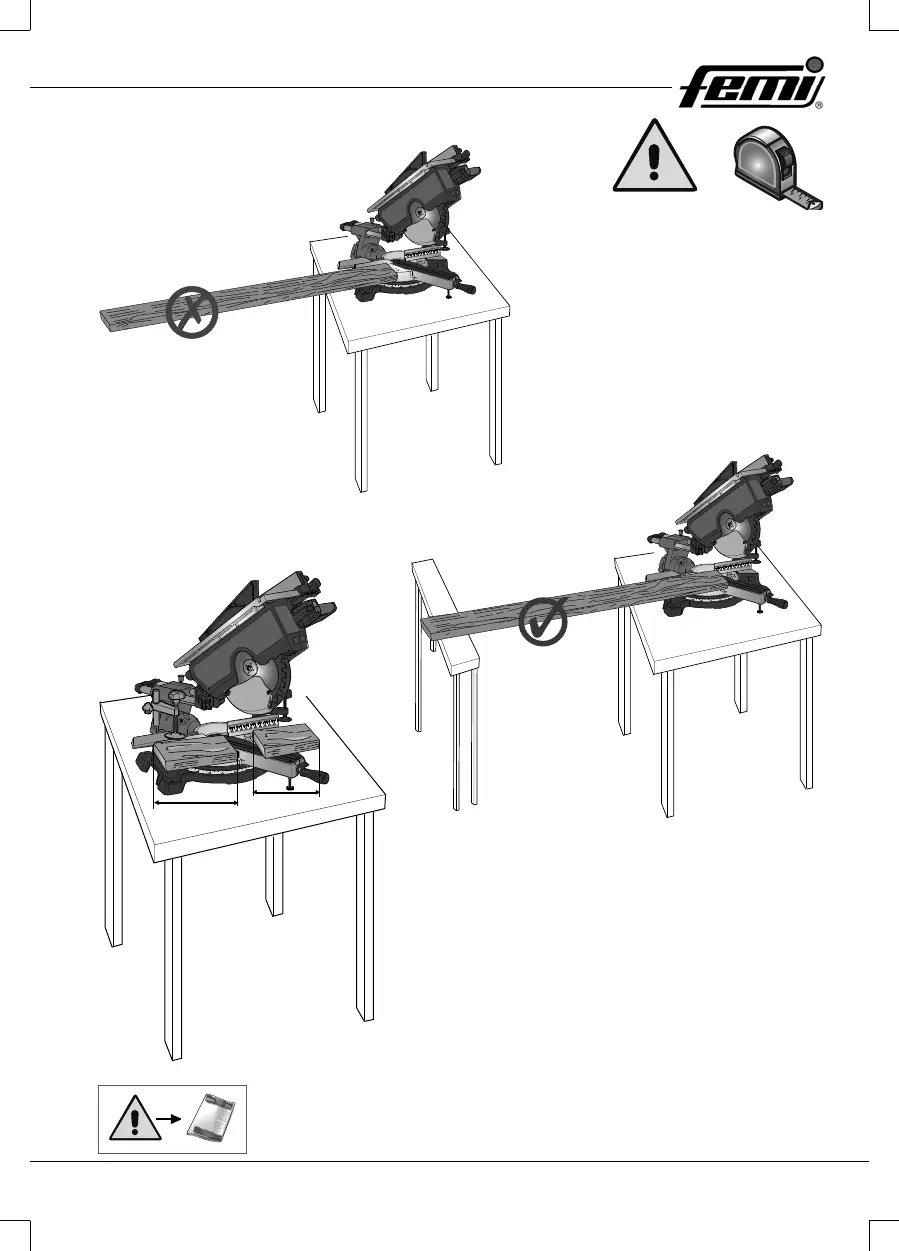 femi®