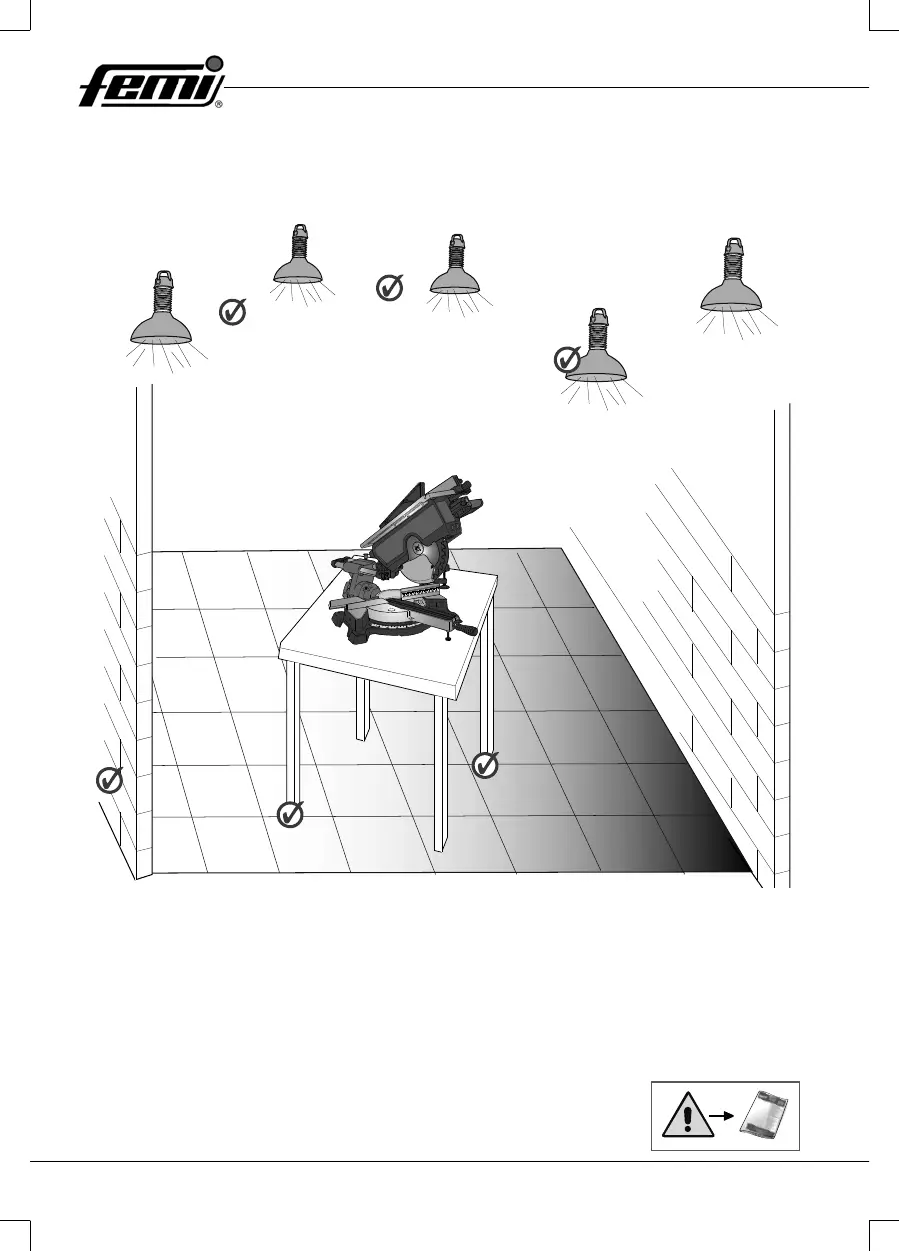 femi®