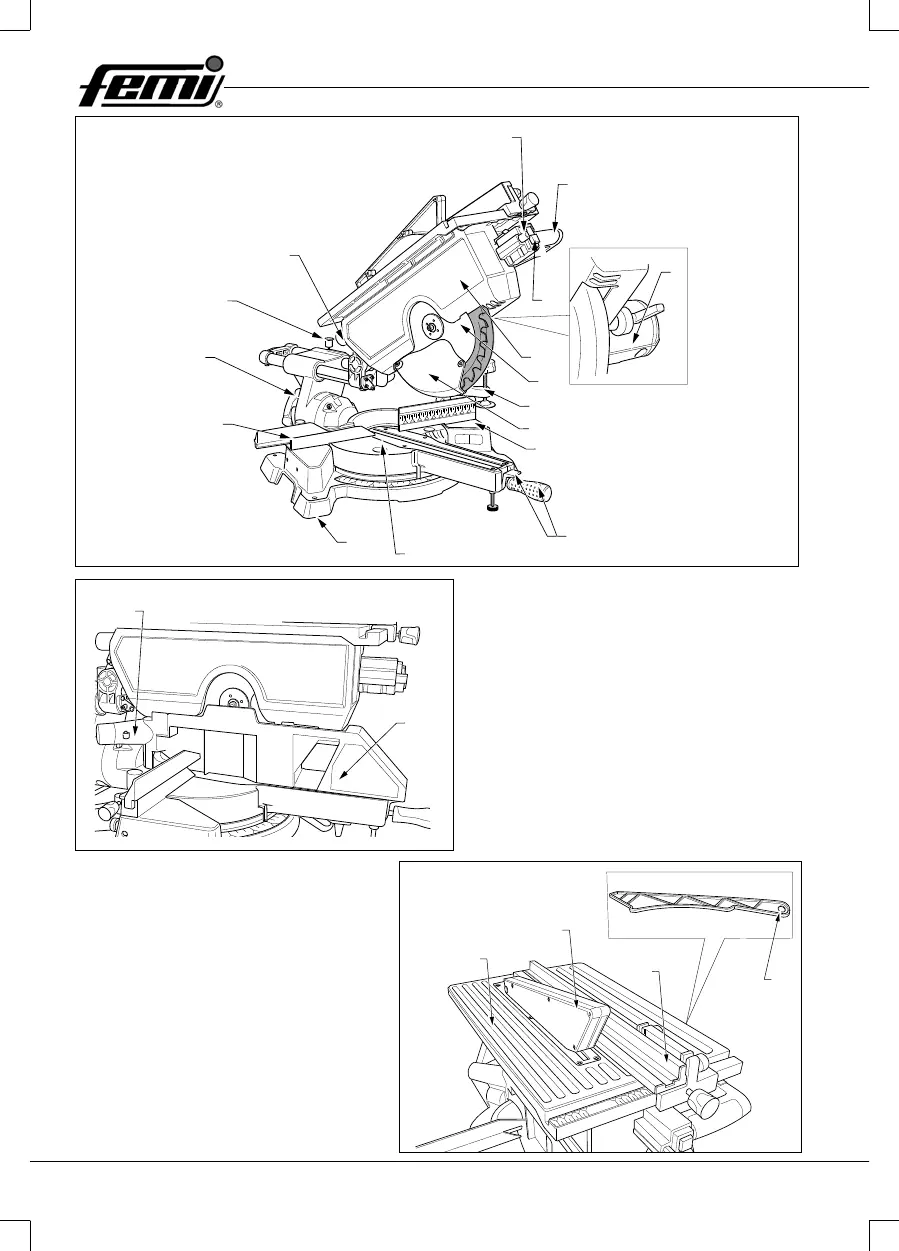 femi®