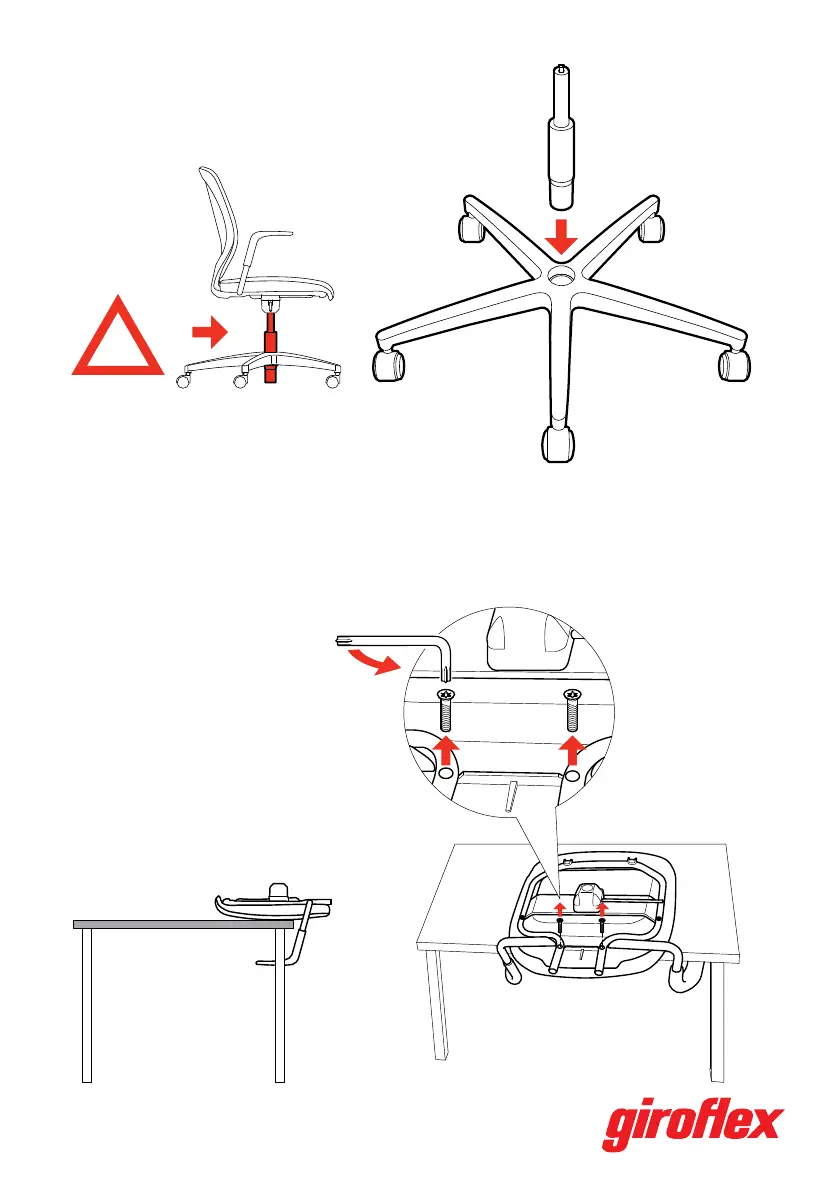 giroflex