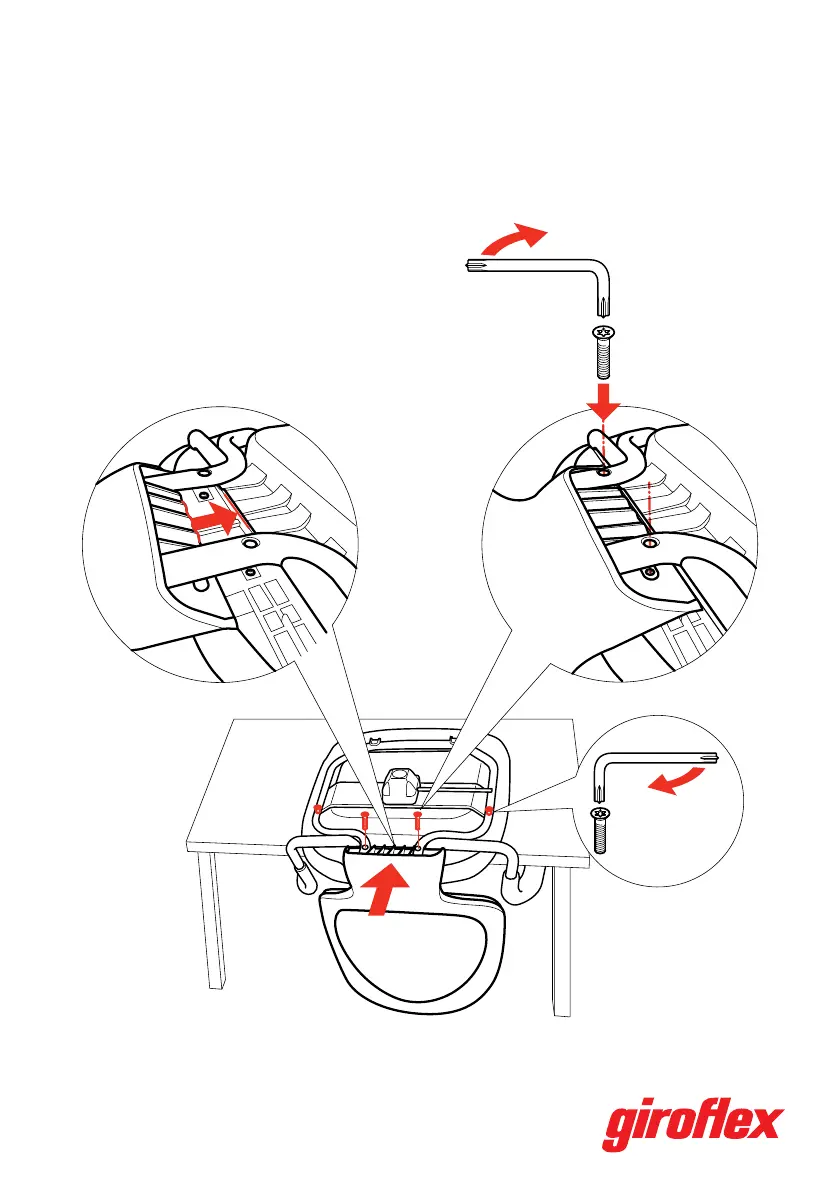 giroflex