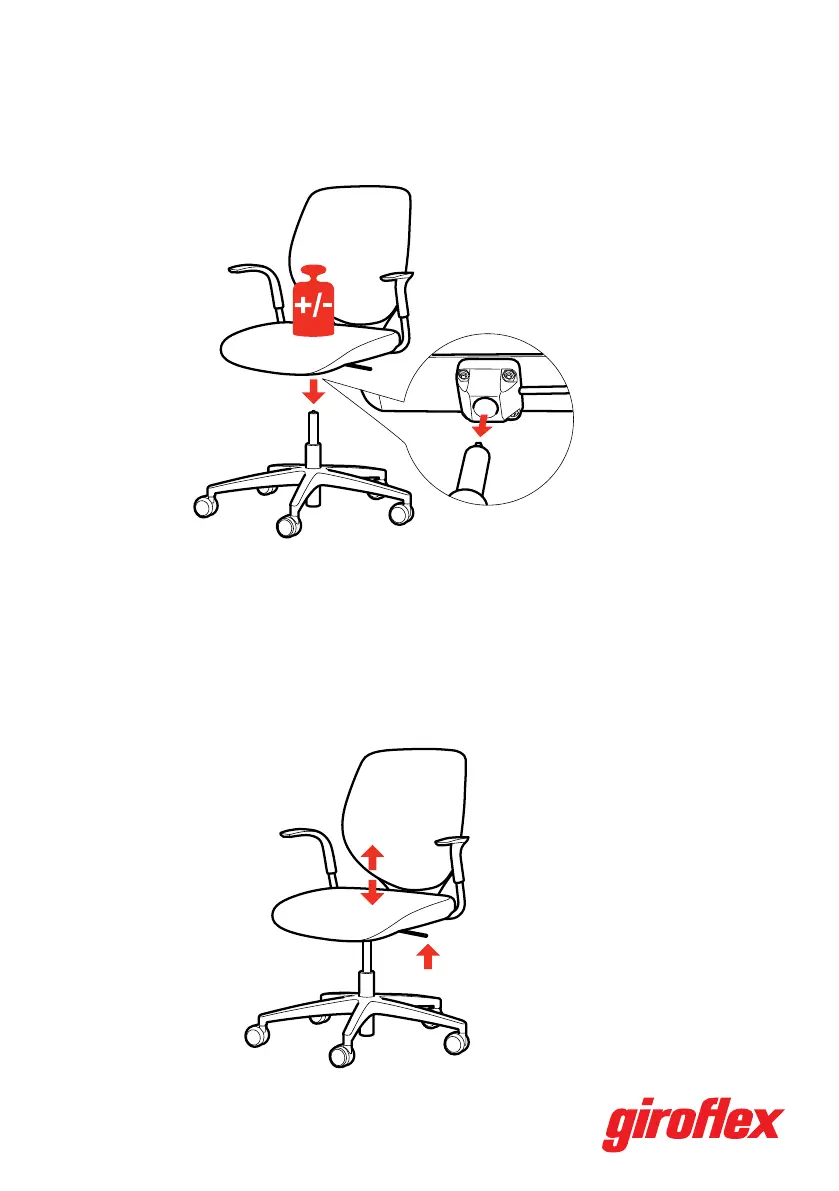 +/-

giroflex