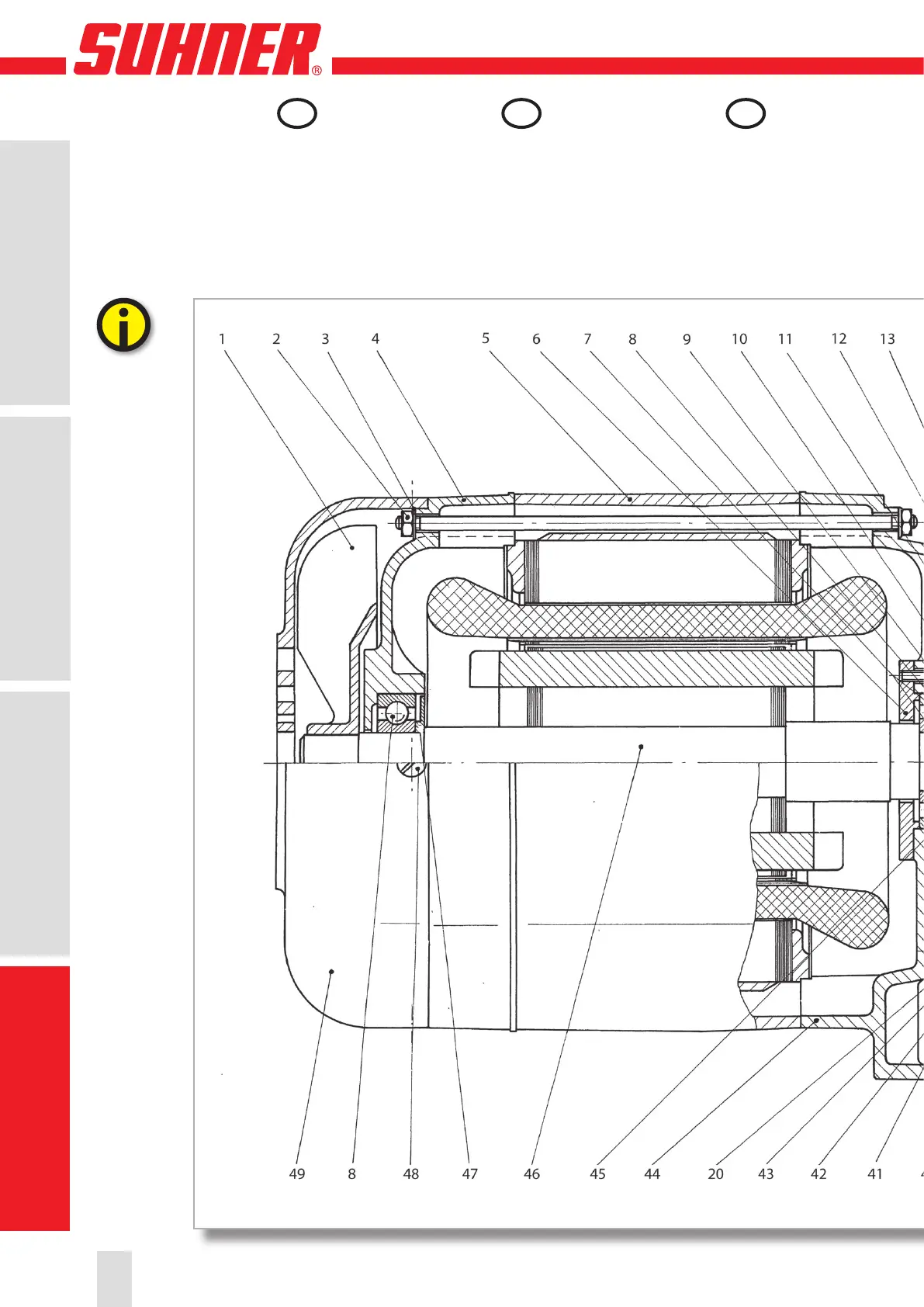 SUHNER®

1 2 3 4 5 6 7 8 9 10 11 12 13

49 8 48 47 46 45 44 20 43 42 41