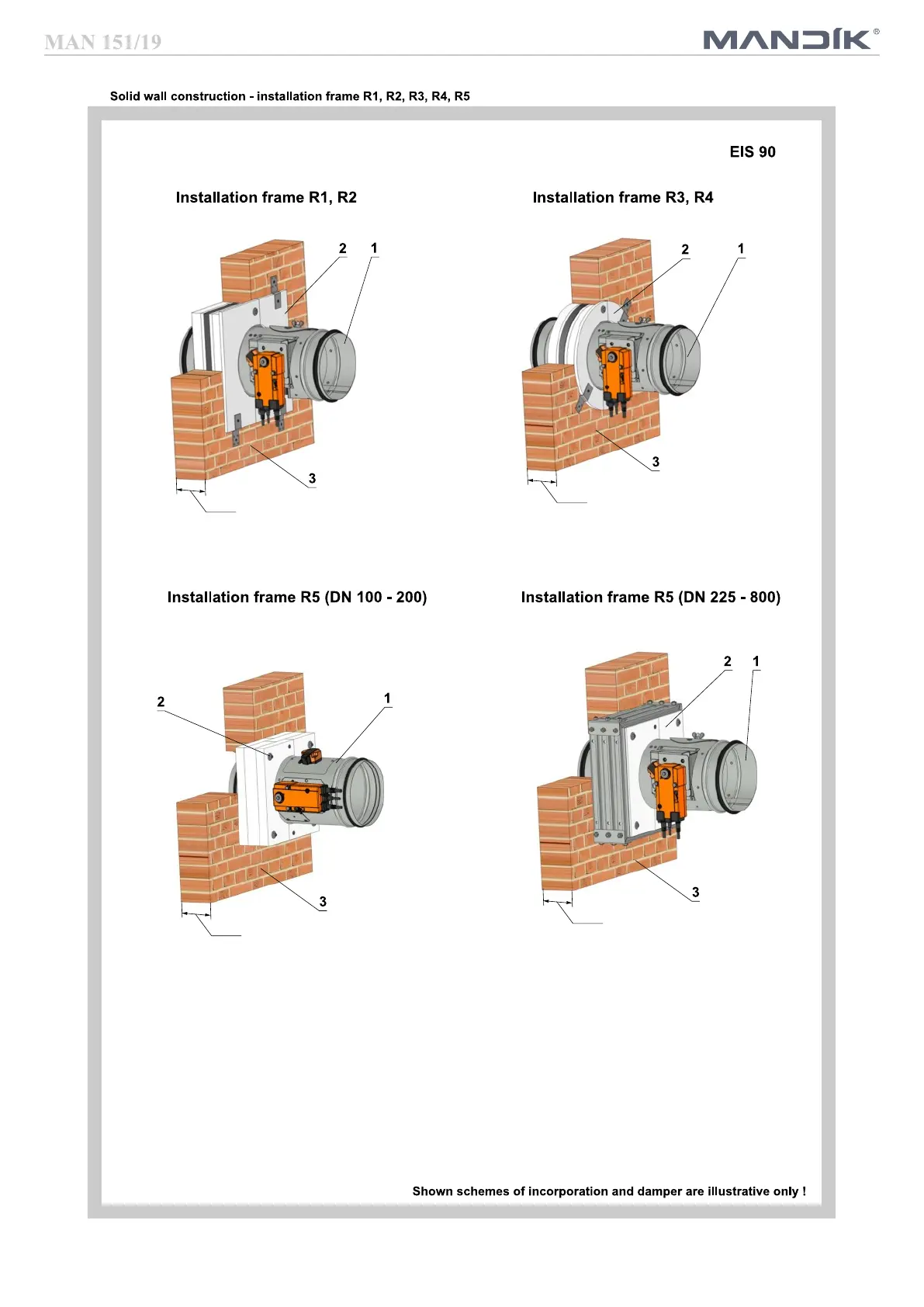 MAN 151/19

MANDÍK®

Solid wall construction - installation frame R1, R2, R3, R4, R5

EIS 90

Installation frame R1, R2

2 1

3

Installation frame R3, R4

2 1

3

Installation frame R5 (DN 100 - 200)

2 1

3

Installation frame R5 (DN 225 - 800)

2 1

3

Shown schemes of incorporation and damper are illustrative only !