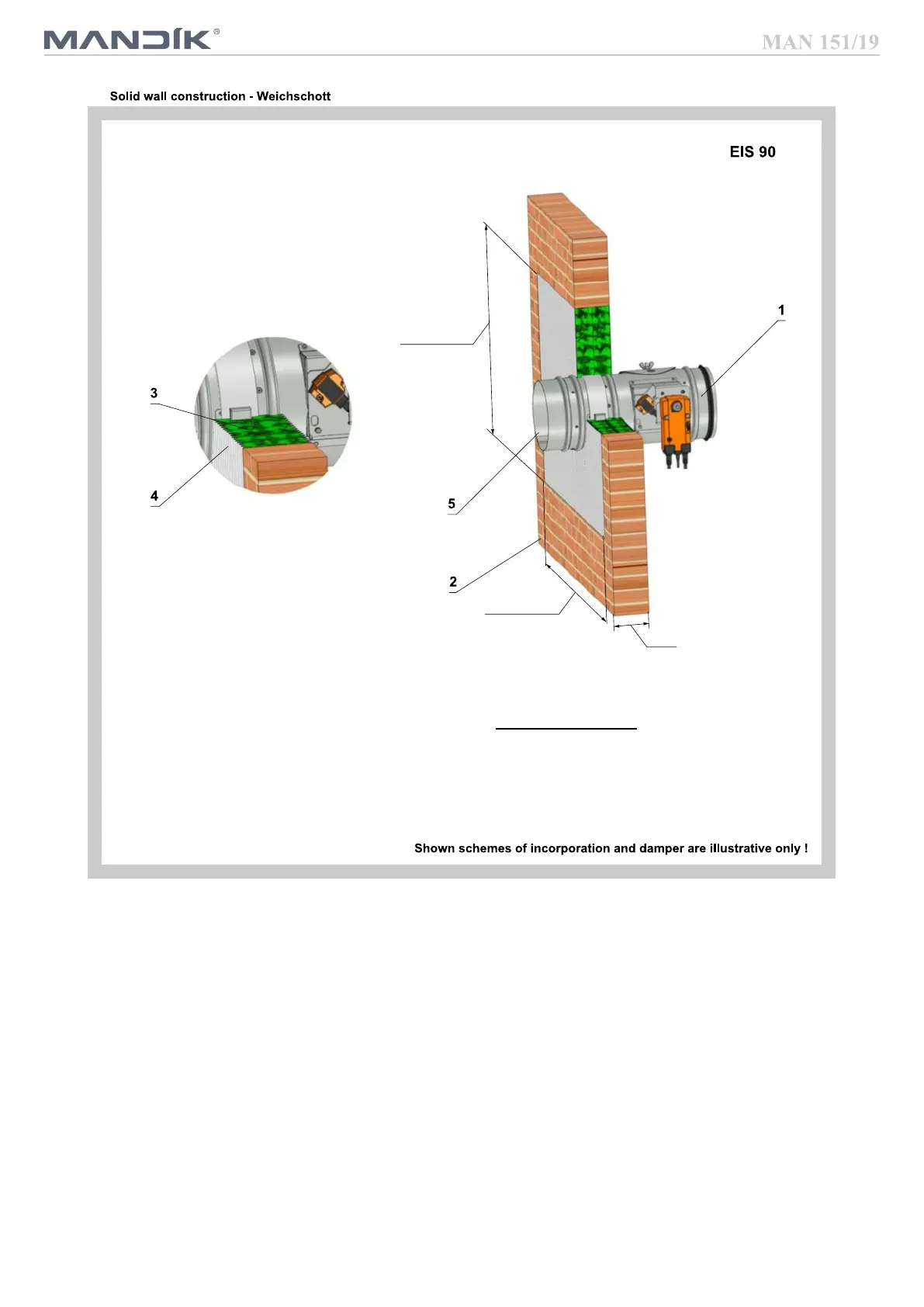 MANDÍK®

MAN 151/19

Solid wall construction - Weichschott

EIS 90

1

3

4

5

2

Shown schemes of incorporation and damper are illustrative only !