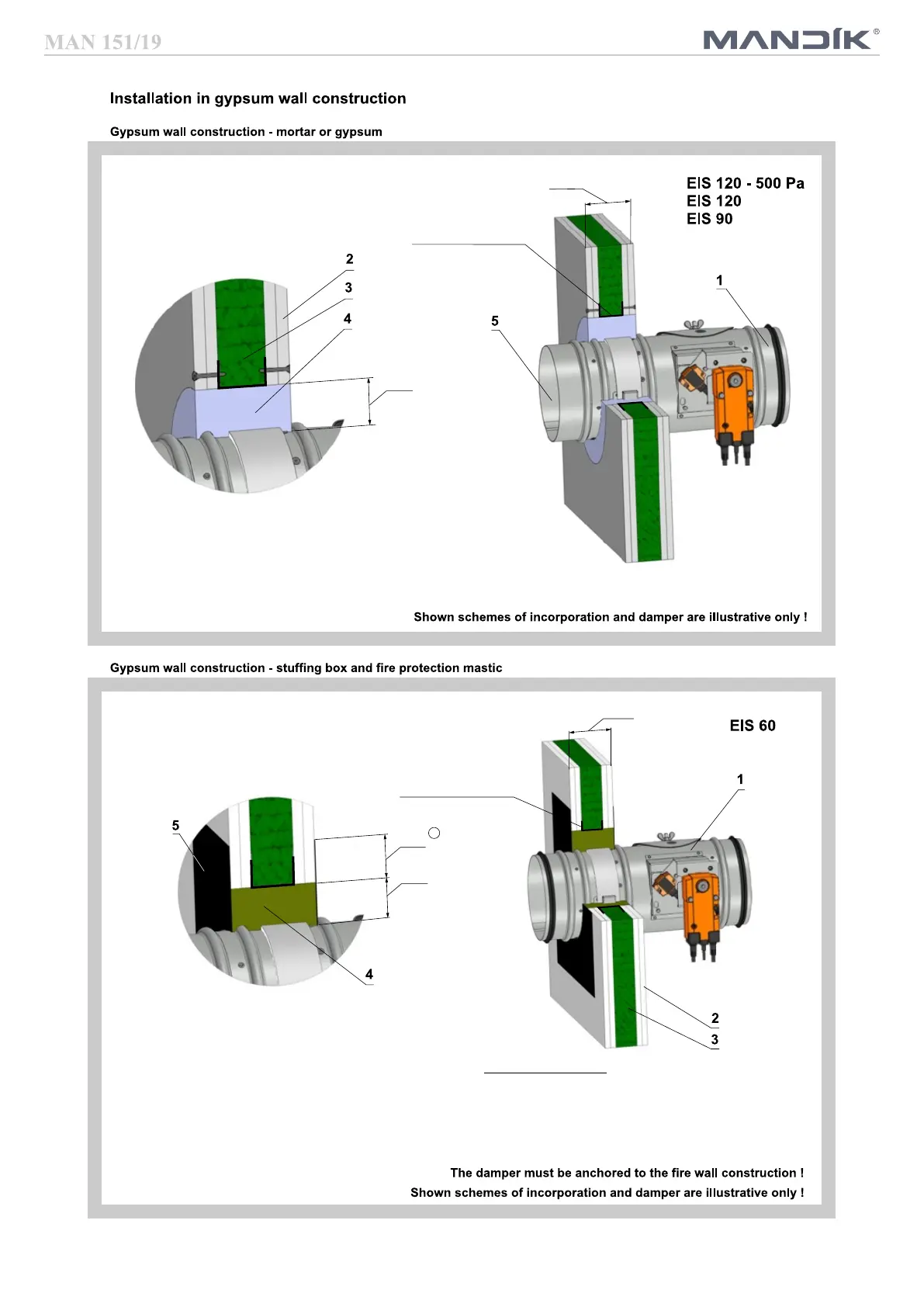 MAN 151/19

MANDÍK®

Installation in gypsum wall construction

Gypsum wall construction - mortar or gypsum

EIS 120 - 500 Pa
EIS 120
EIS 90

2
3
4
5
1

Shown schemes of incorporation and damper are illustrative only !

Gypsum wall construction - stuffing box and fire protection mastic

EIS 60

1
5
4
2
3

The damper must be anchored to the fire wall construction !
Shown schemes of incorporation and damper are illustrative only !