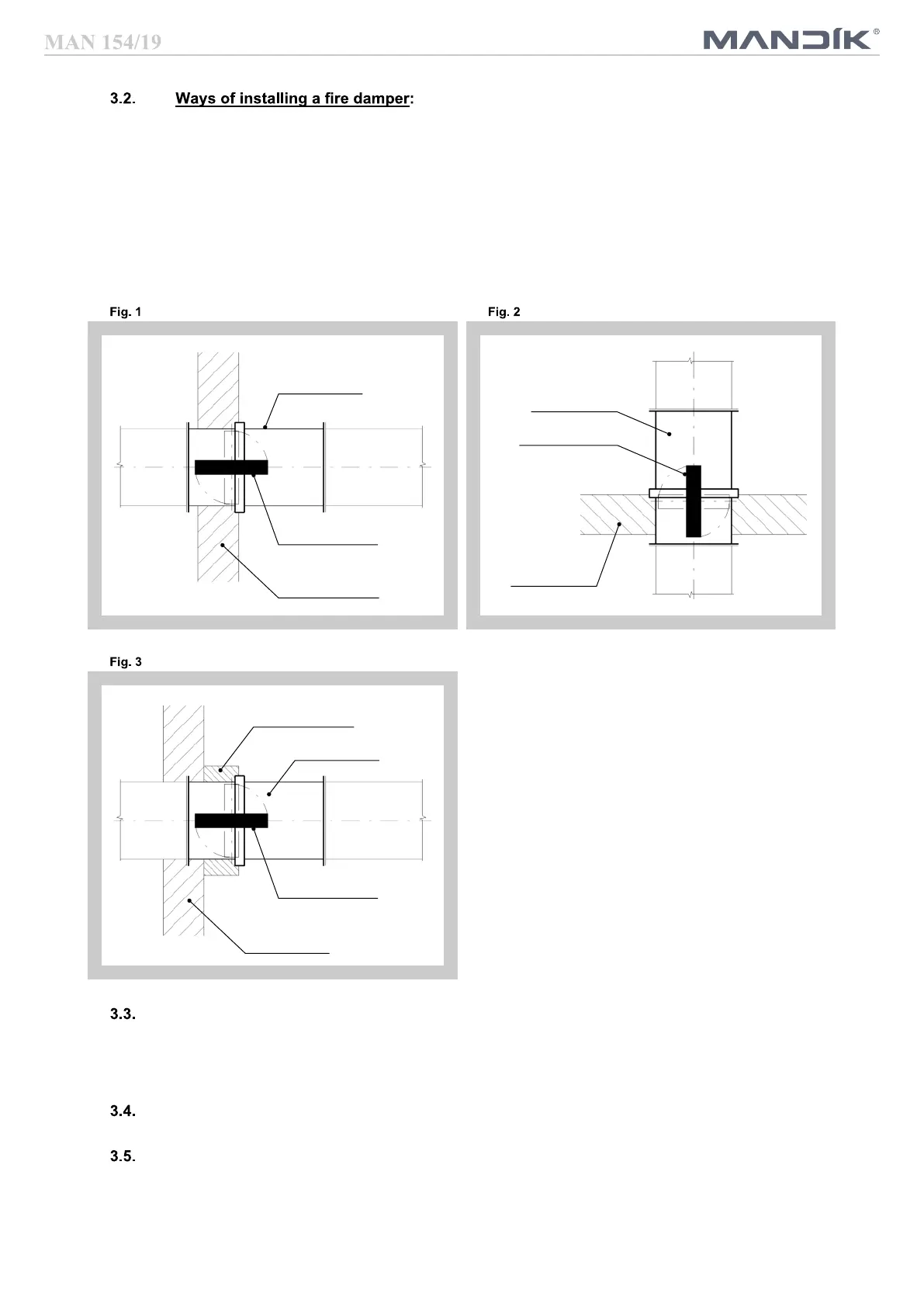 MAN 154/19

MANDÍK®

3.2. Ways of installing a fire damper:

Fig. 1

Fig. 2

Fig. 3

3.3.

3.4.

3.5.