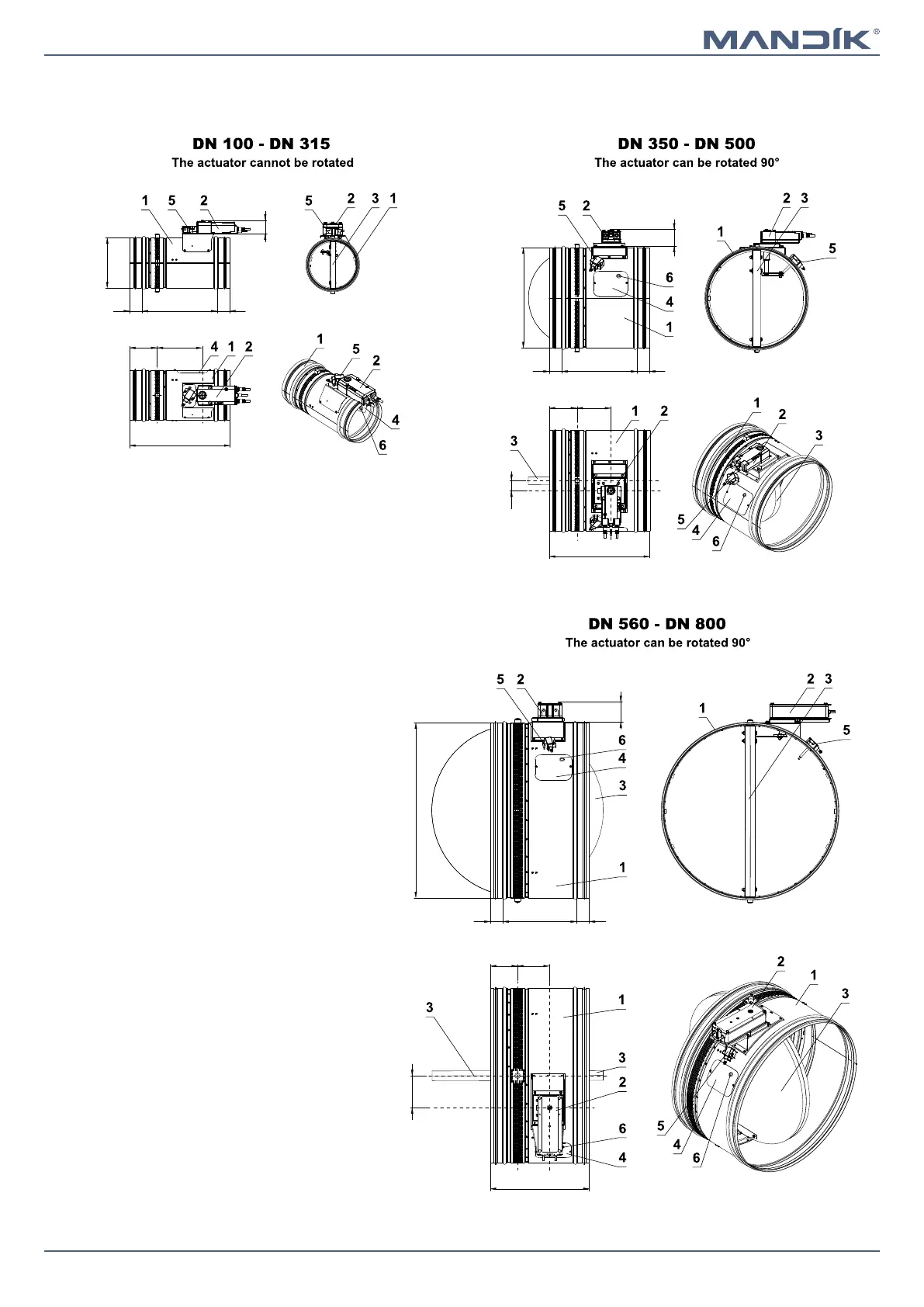 MANDÍK®

DN 100 - DN 315
The actuator cannot be rotated

1 5 2

5 2 3 1

4 1 2

1 5 2 4 6

DN 350 - DN 500
The actuator can be rotated 90°

5 2 6 4 1

2 3 1 5

3 1 2

1 2 3 5 4 6

DN 560 - DN 800
The actuator can be rotated 90°

5 2 6 4 3 1

2 3 1 5

3 1 3 2 6 4

2 1 3 5 4 6