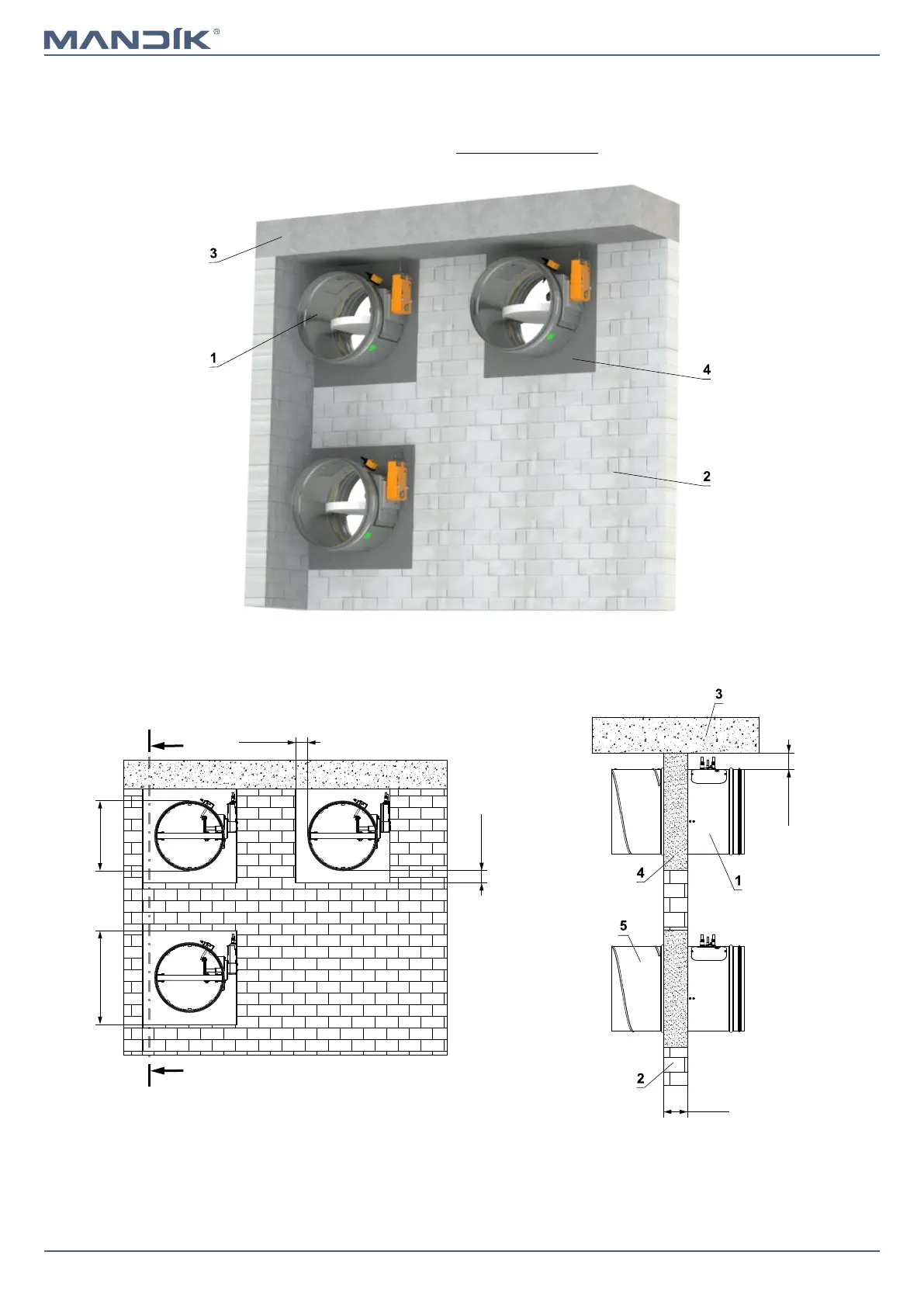 MANDÍK®

3

1

4

2

3

4

1

5

2