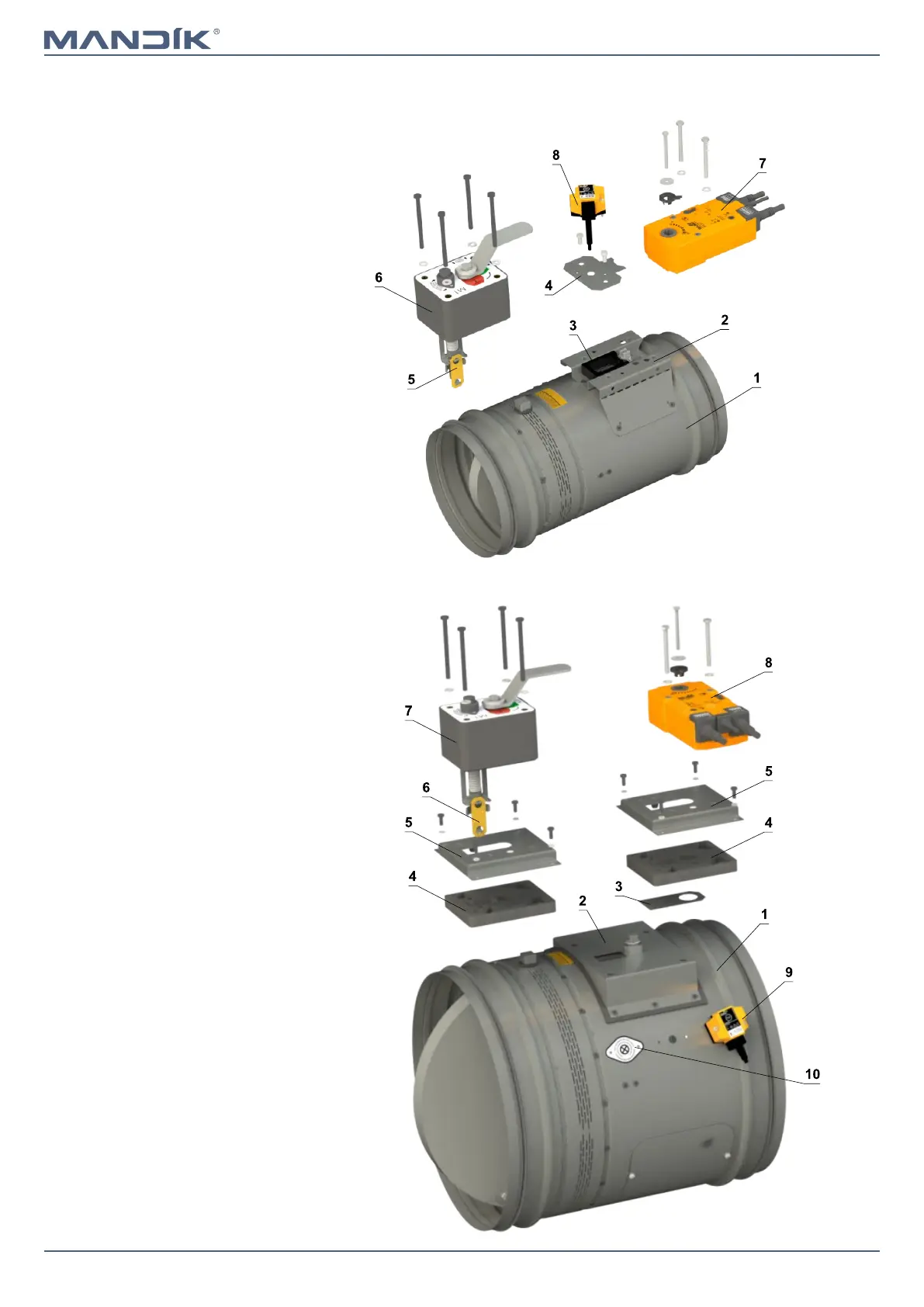 MANDÍK®

8
7
6
4
3
2
5
1

8
7
6
5
5
4
4
3
2
1
9
10