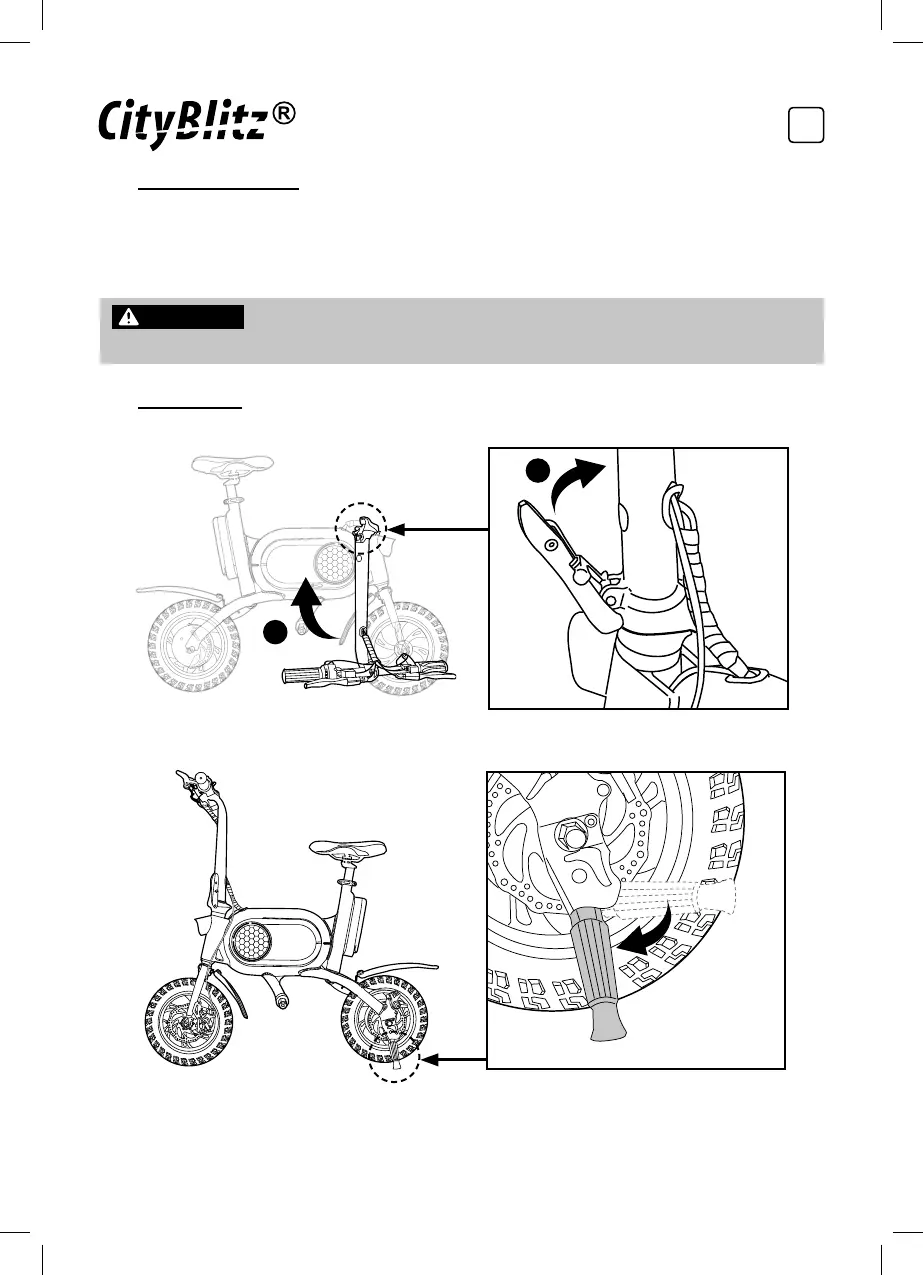 CityBlitz®