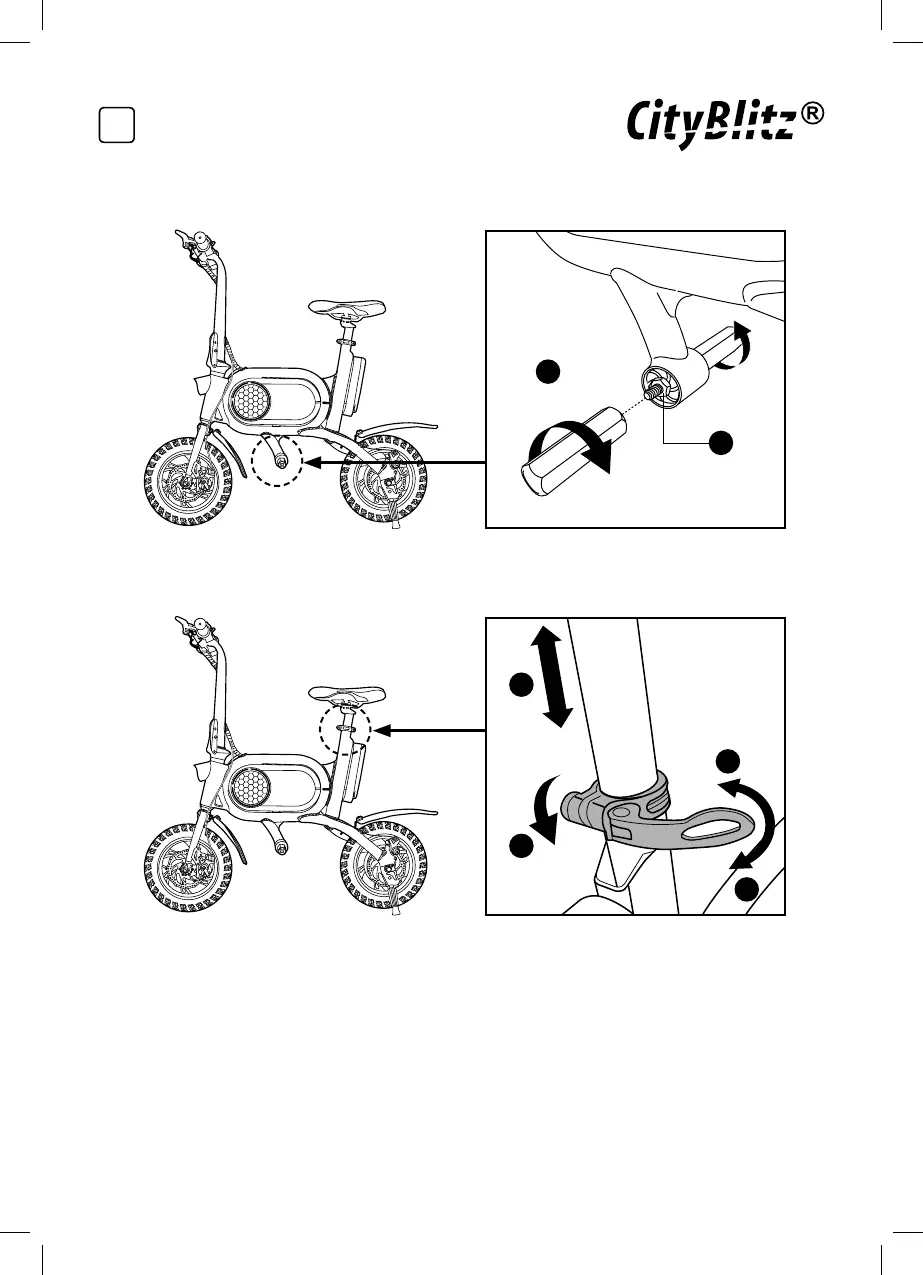 CityBlitz®