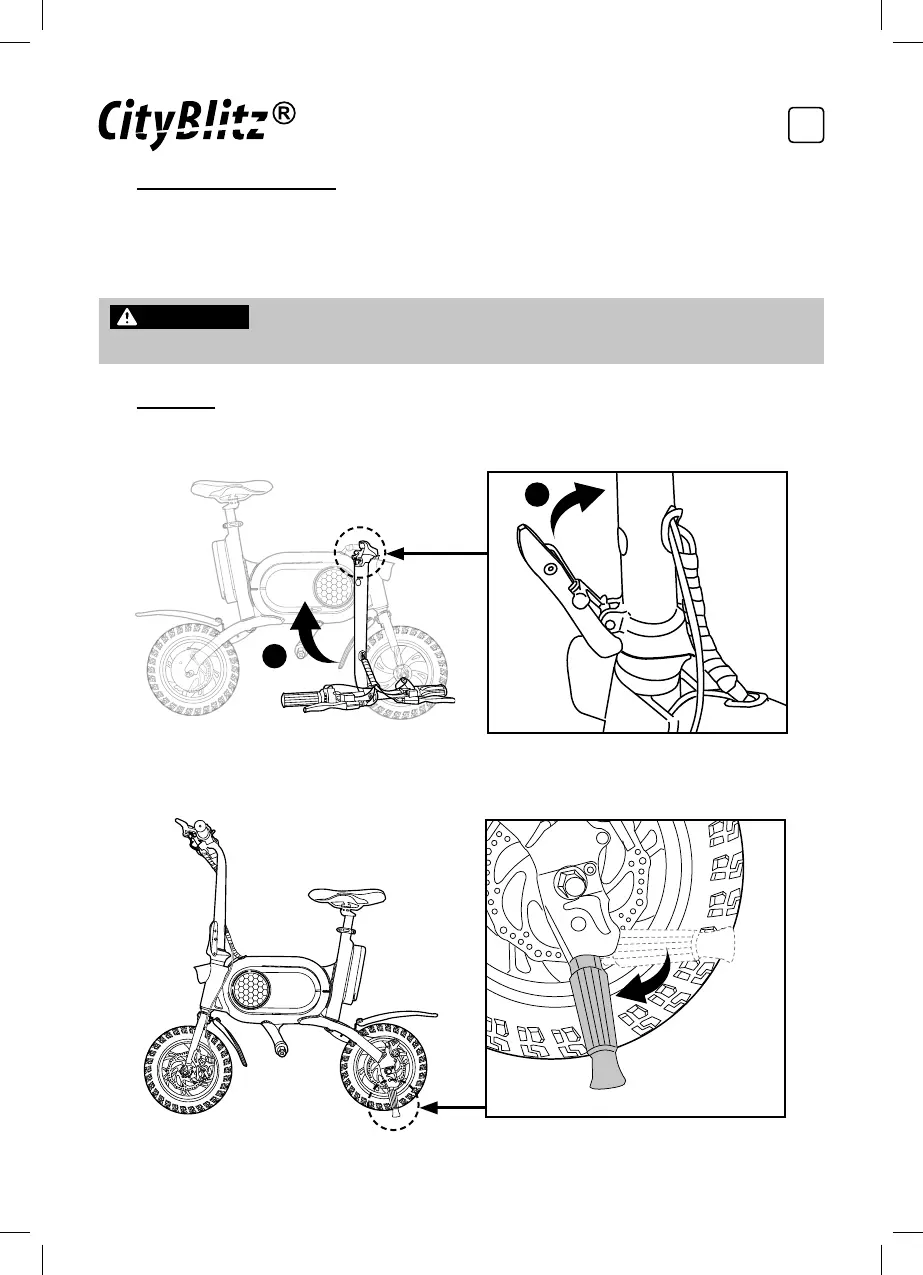 CityBlitz®