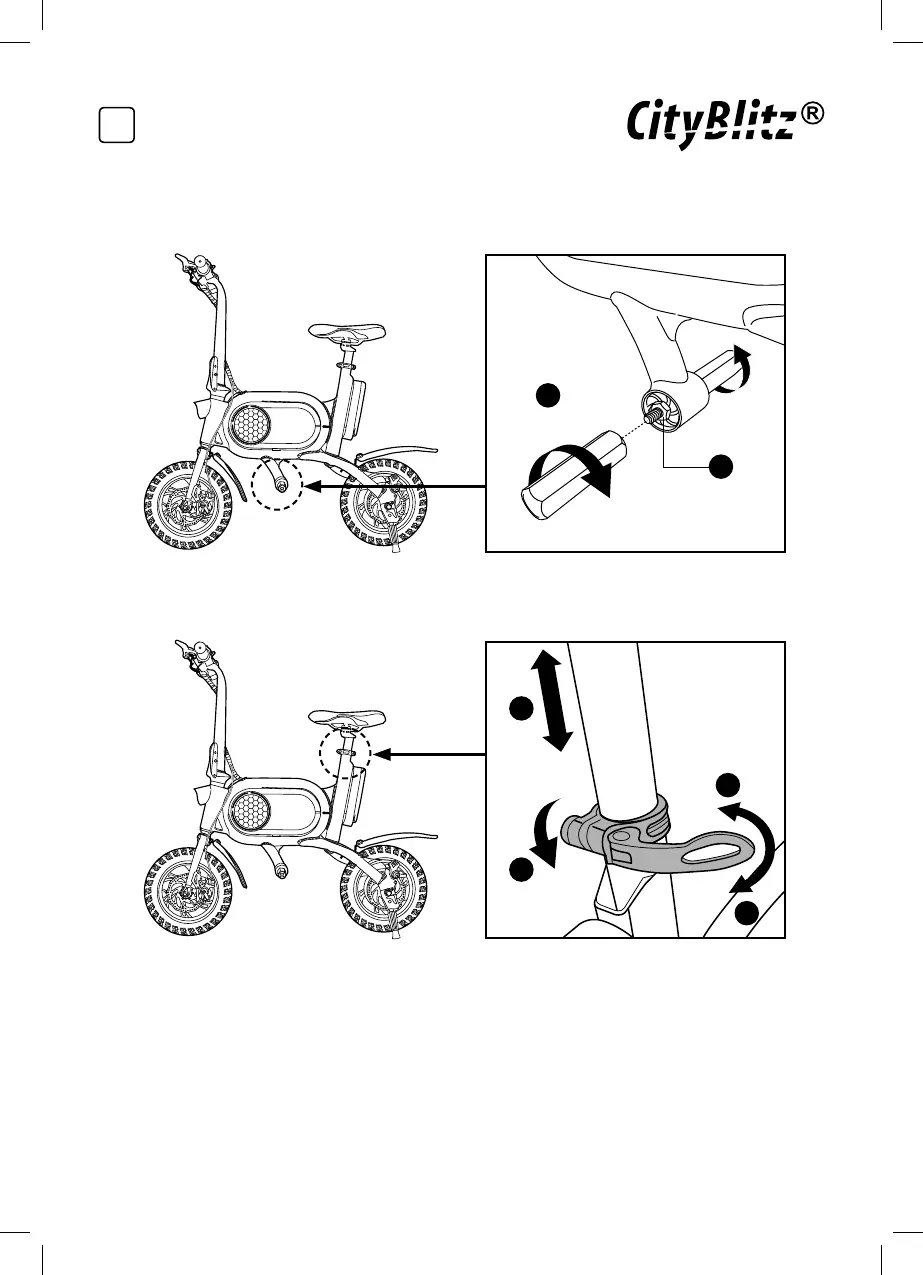 CityBlitz®