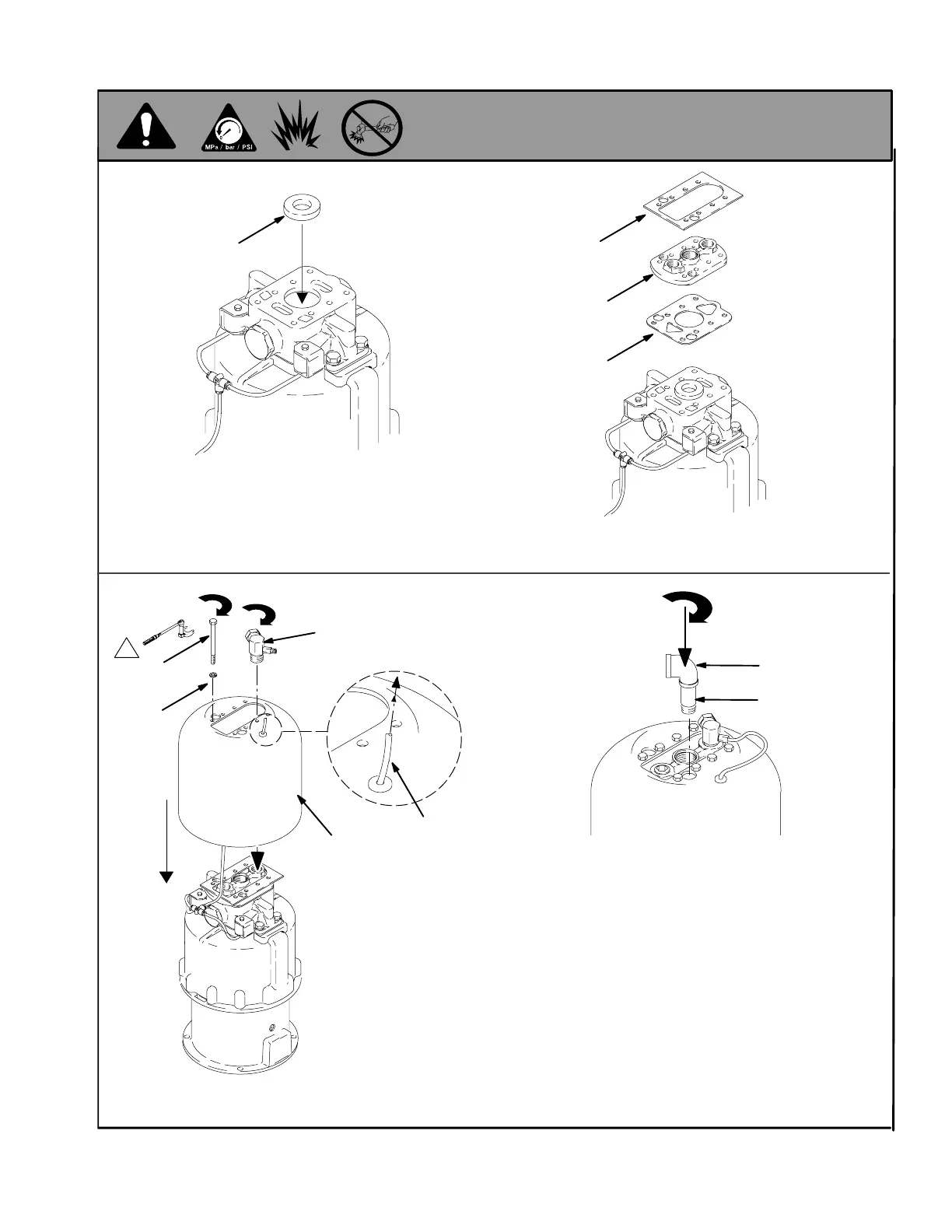 MPa / bar / PSI