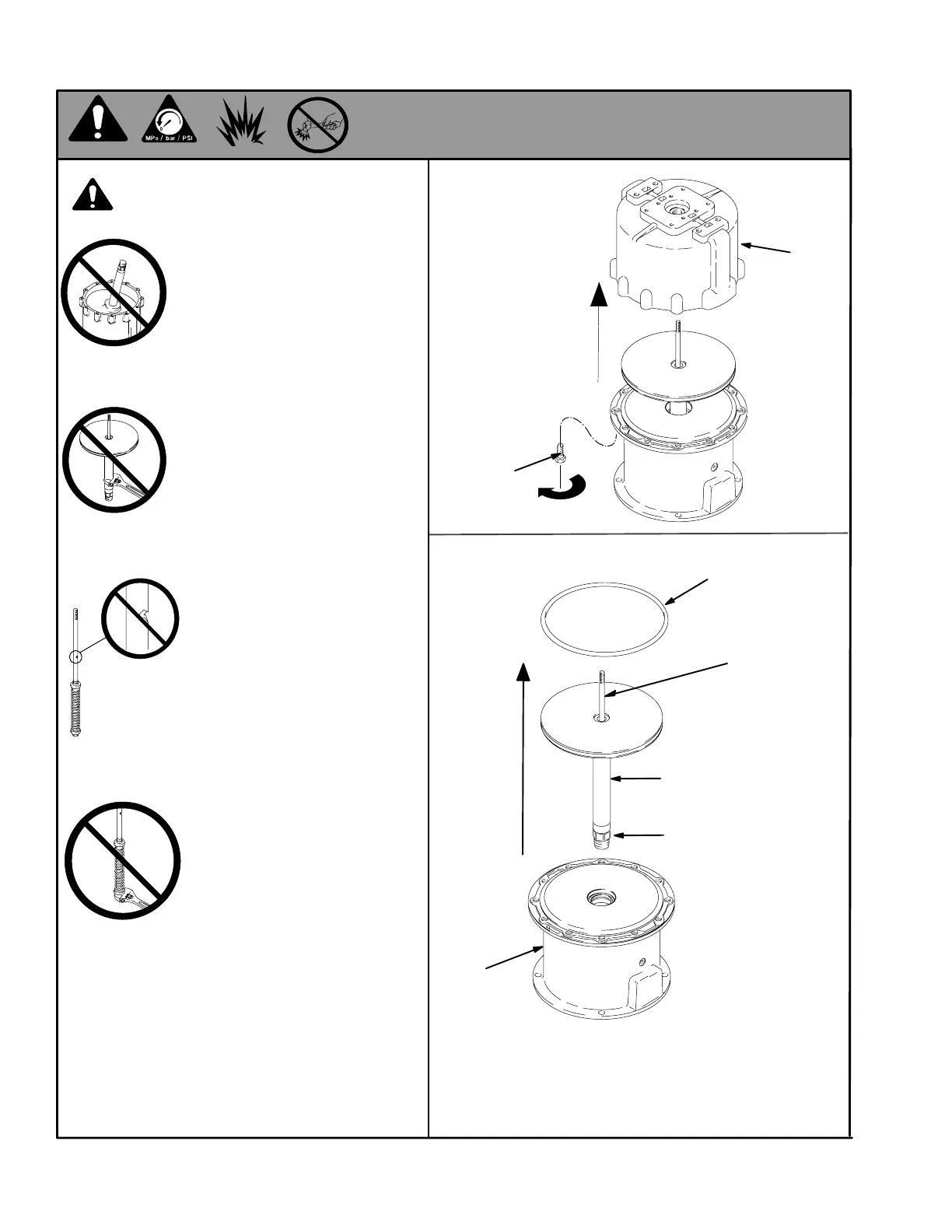 MPa / bar / PSI