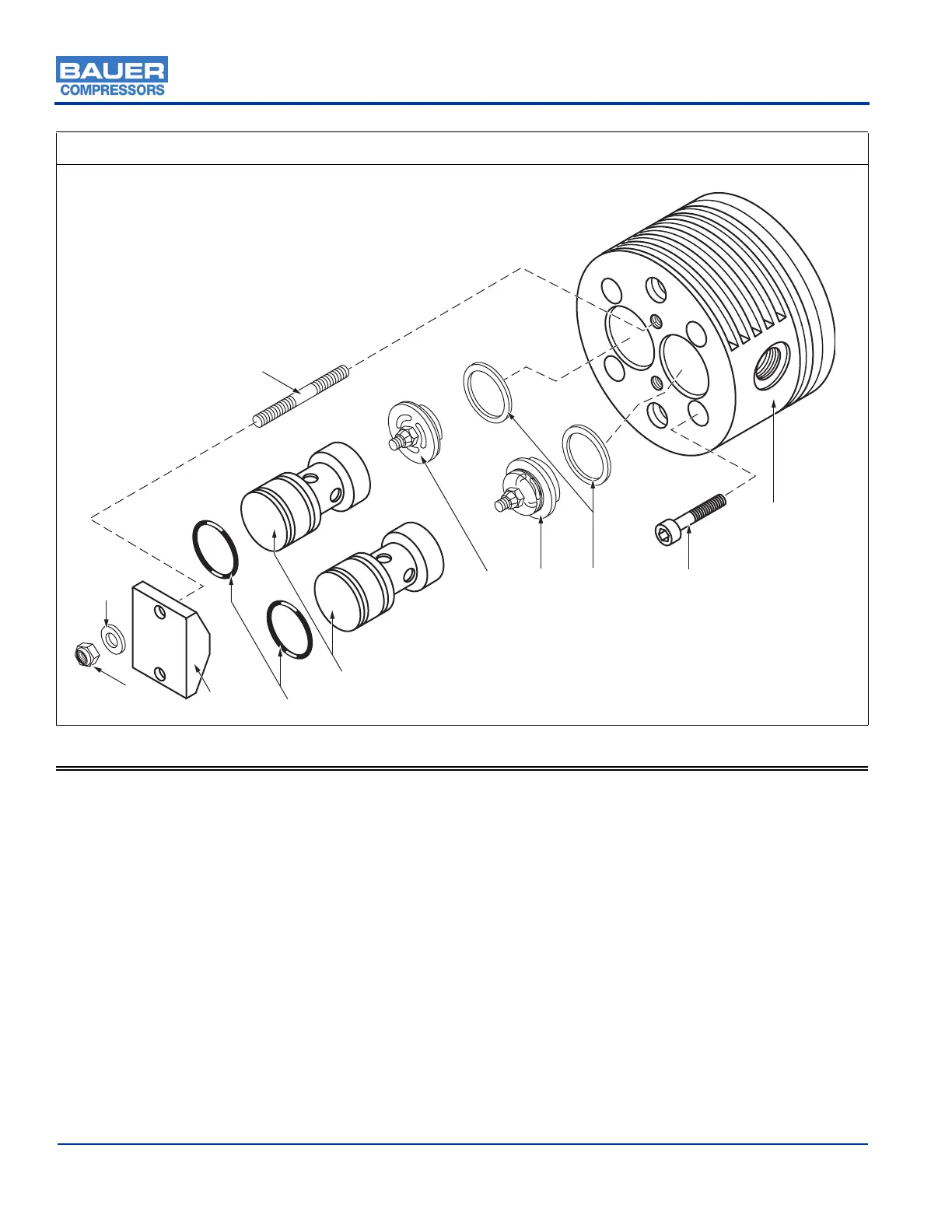 BAUER
COMPRESSORS