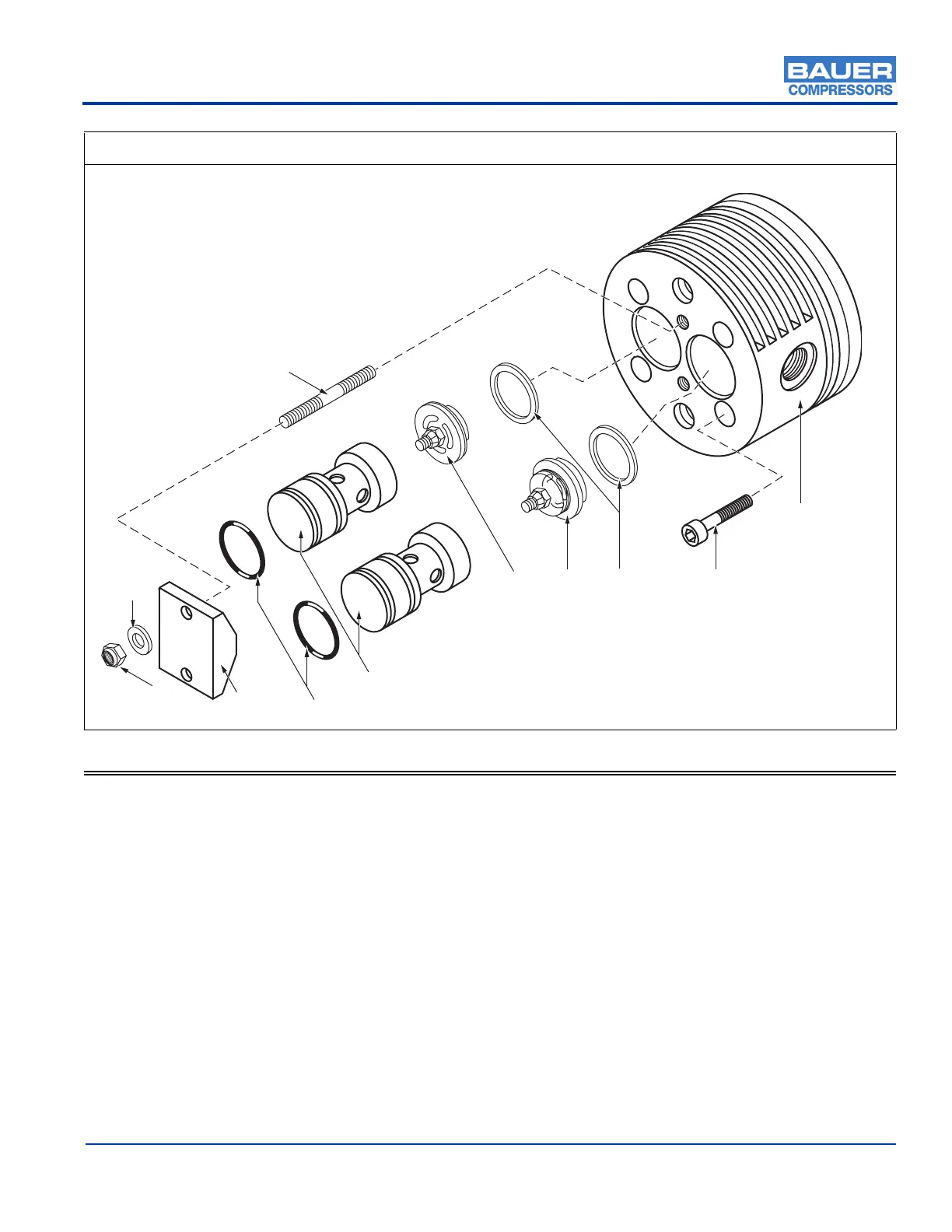 BAUER
COMPRESSORS