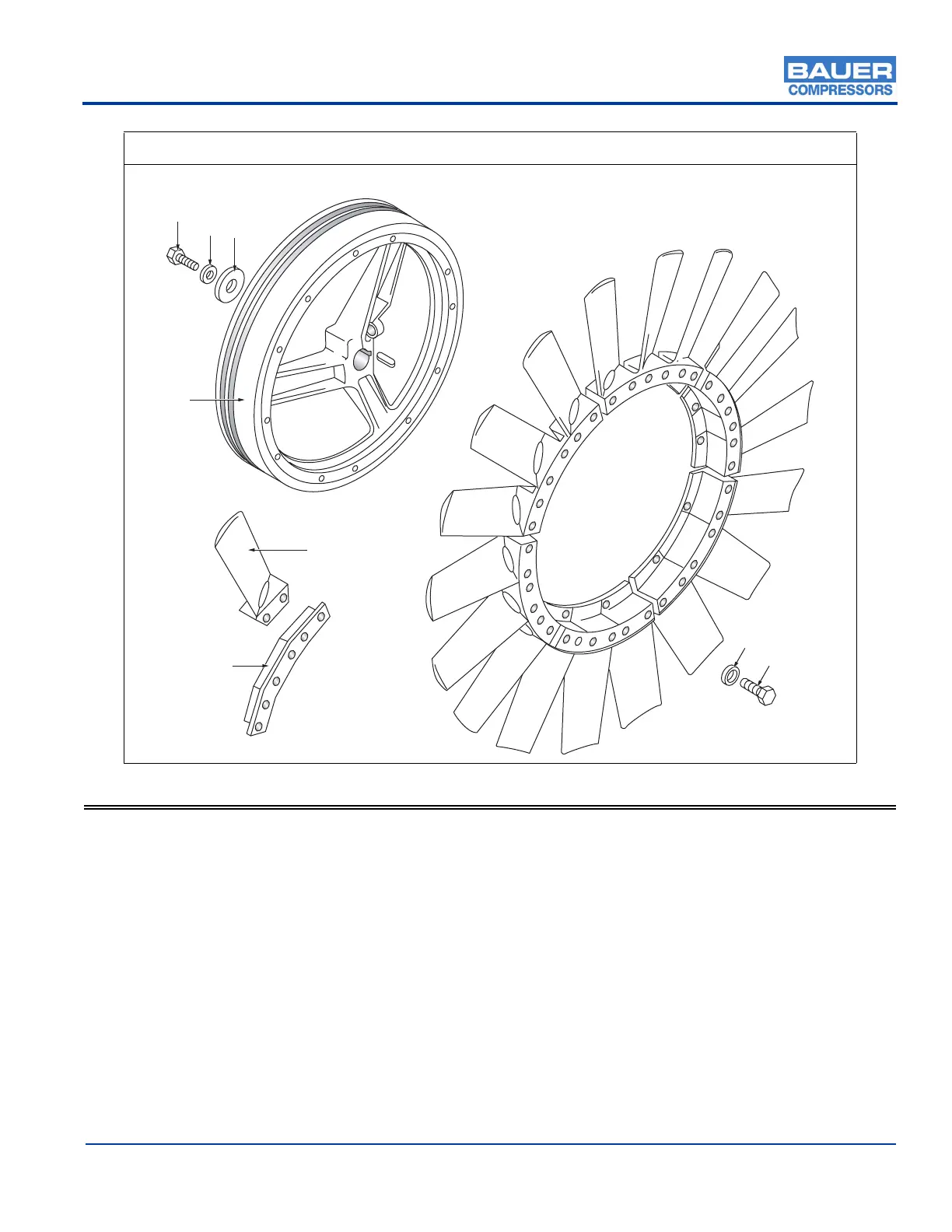 BAUER
COMPRESSORS