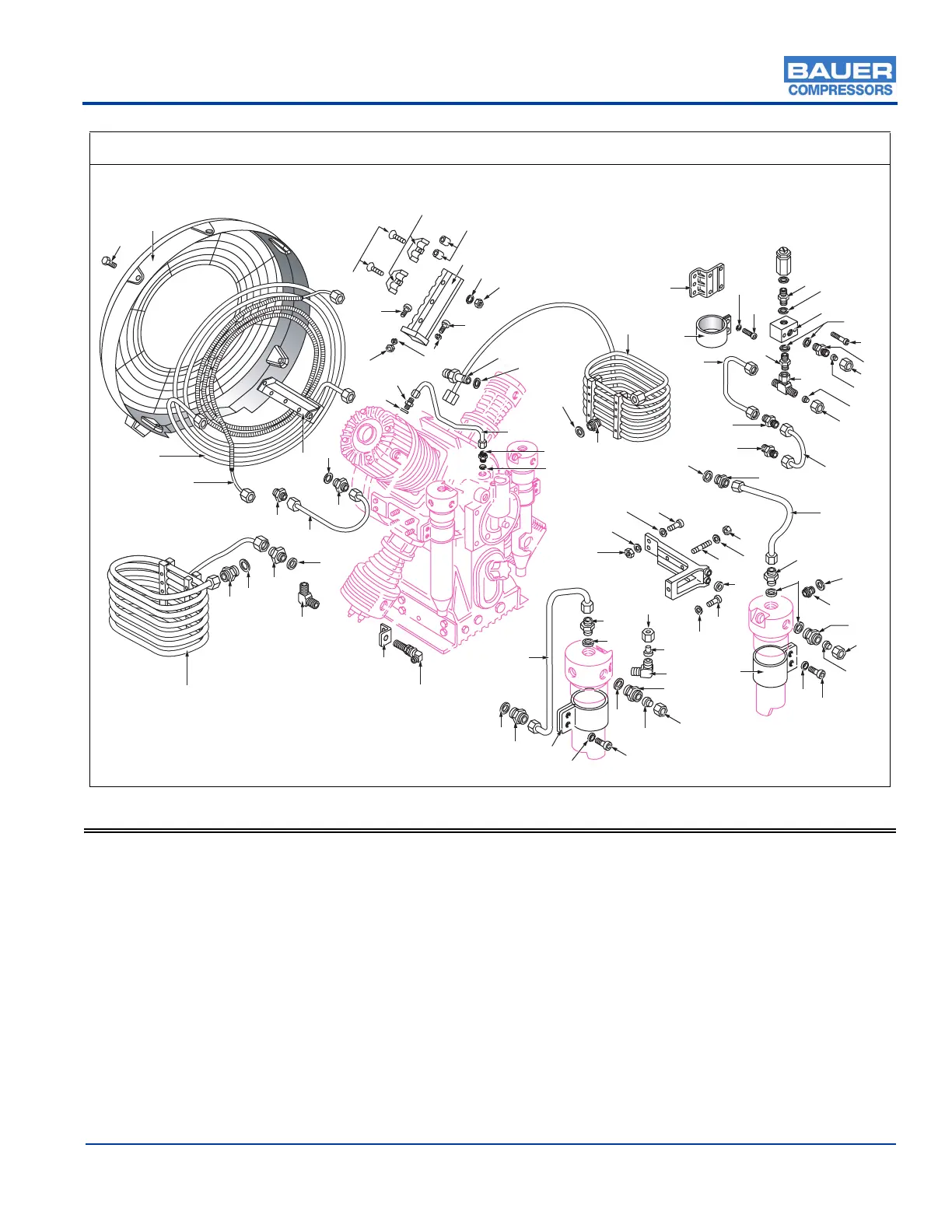 BAUER
COMPRESSORS