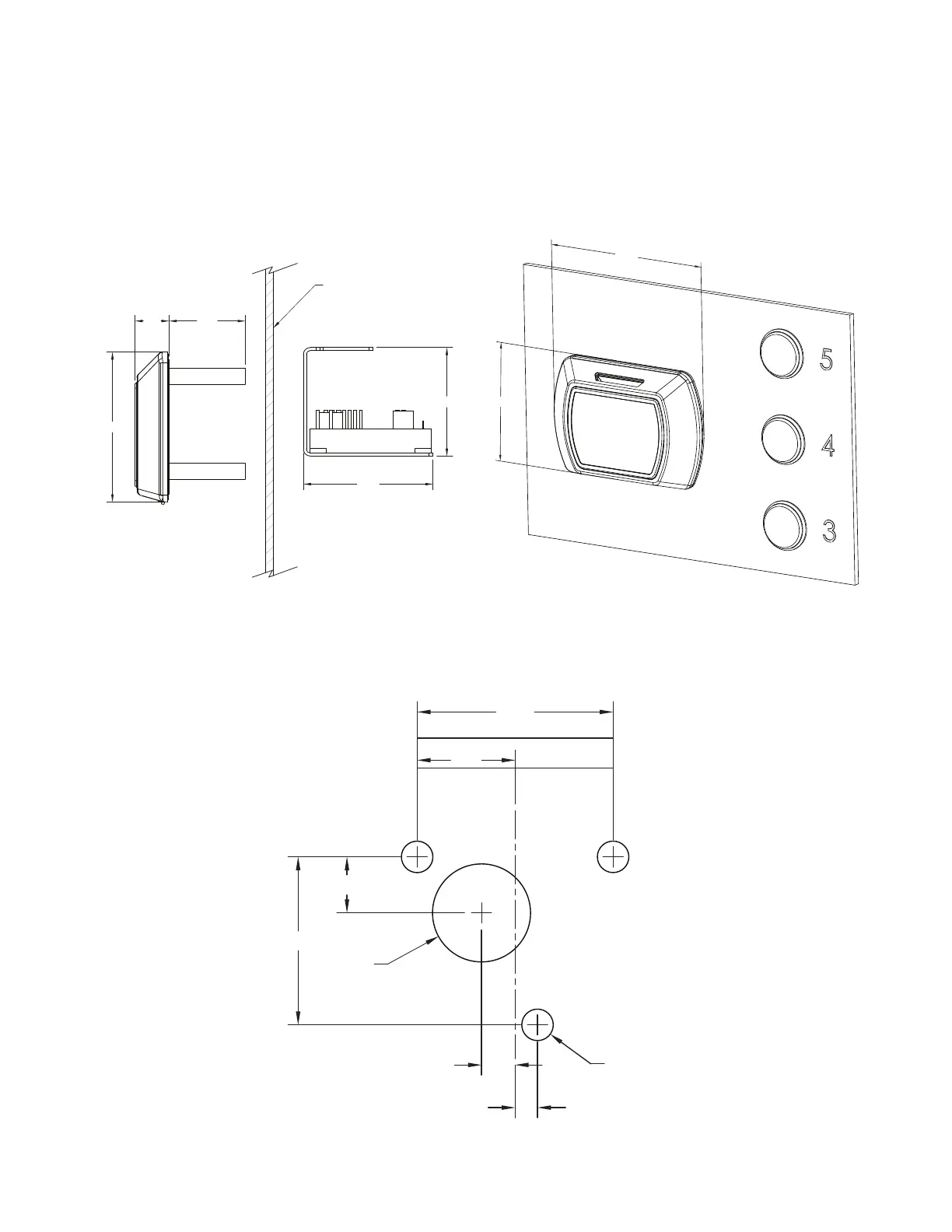 5
4
3