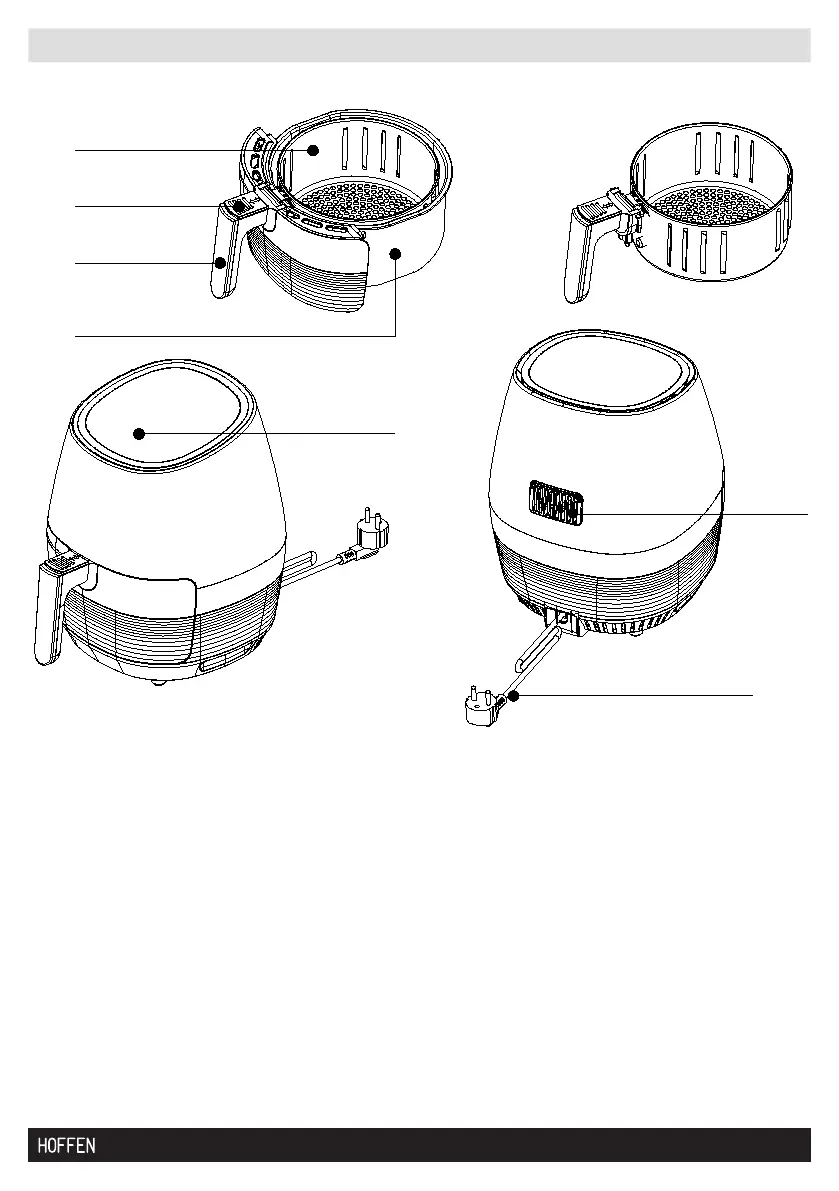 HOFFEN