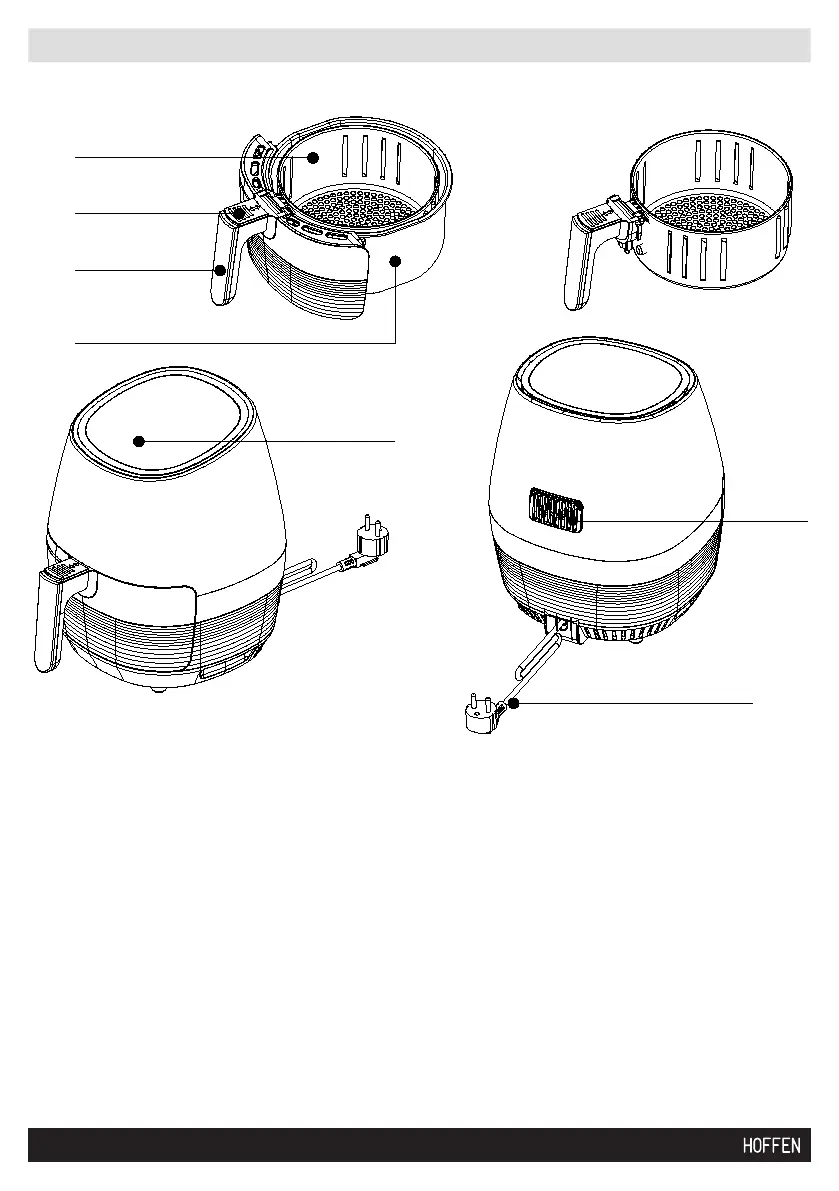 HOFFEN