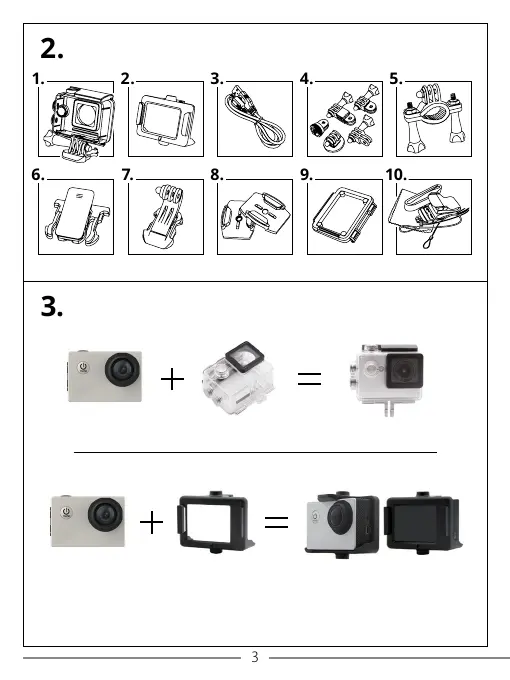 2.

1.

2.

3.

4.

5.

6.

7.

8.

9.

10.

3.

+ =

+ =

3