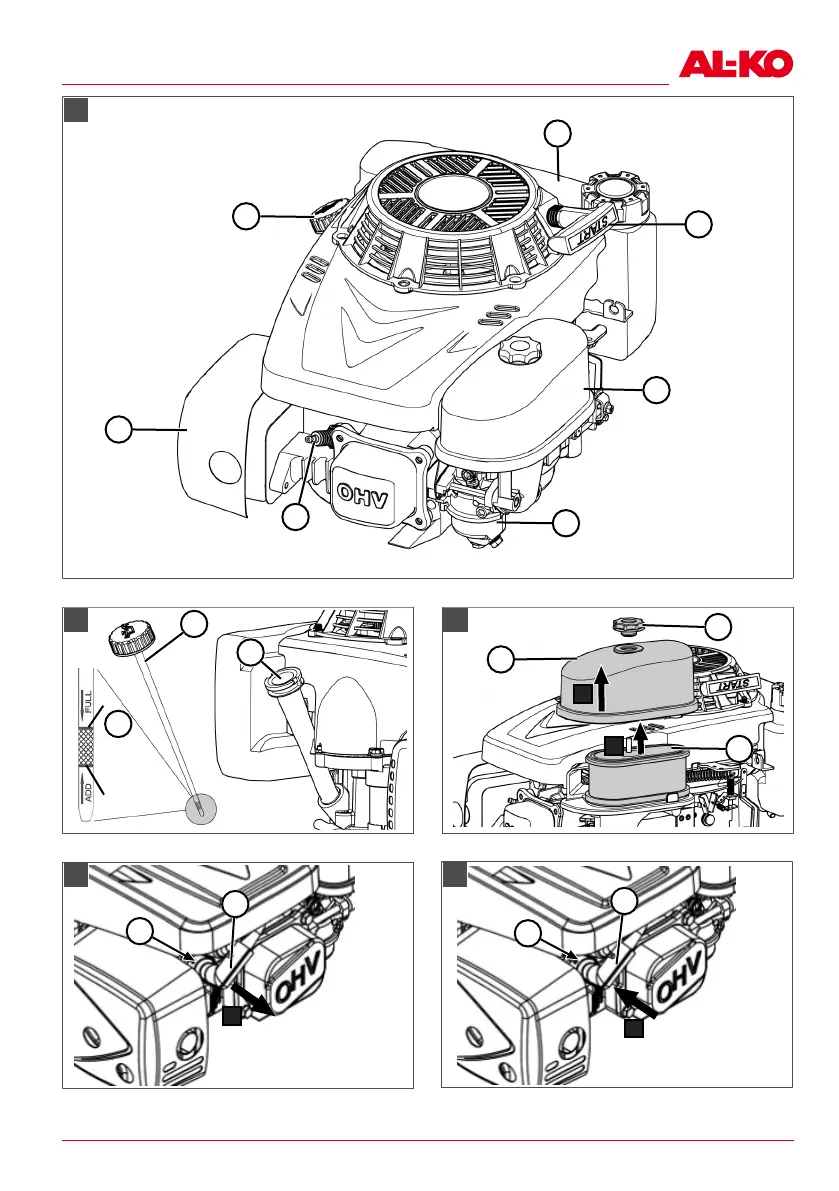 AL-KO

START

OHV

FULL

ADD

START

OHV

OHV