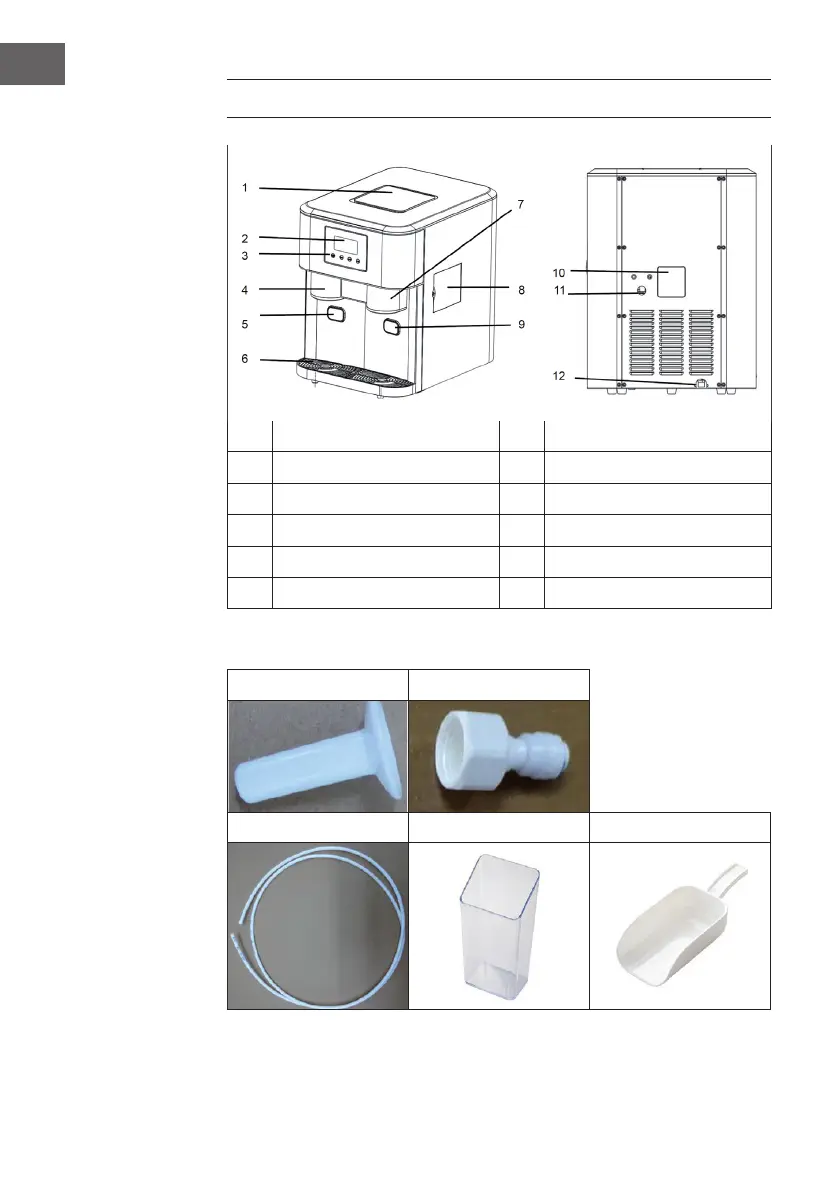 1
2
3
4
5
6
7
8
9
10
11
12