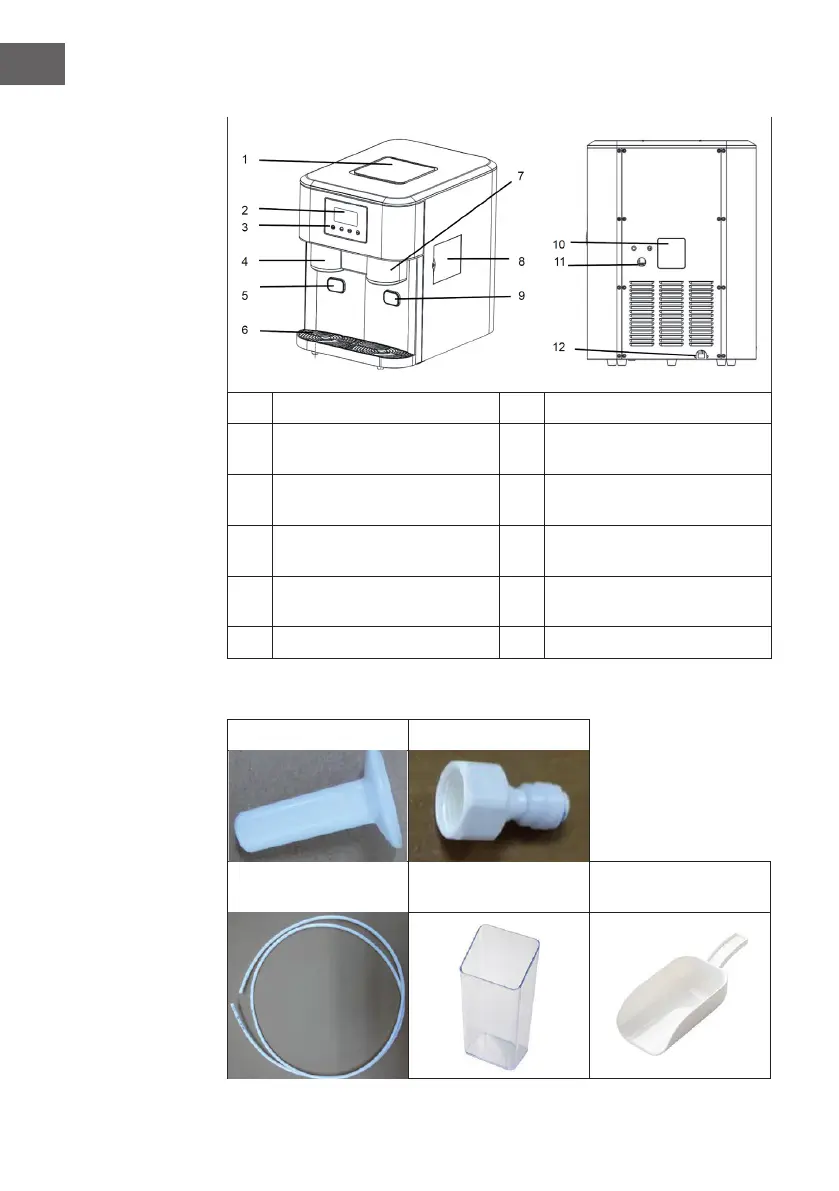 1
2
3
4
5
6
7
8
9
10
11
12