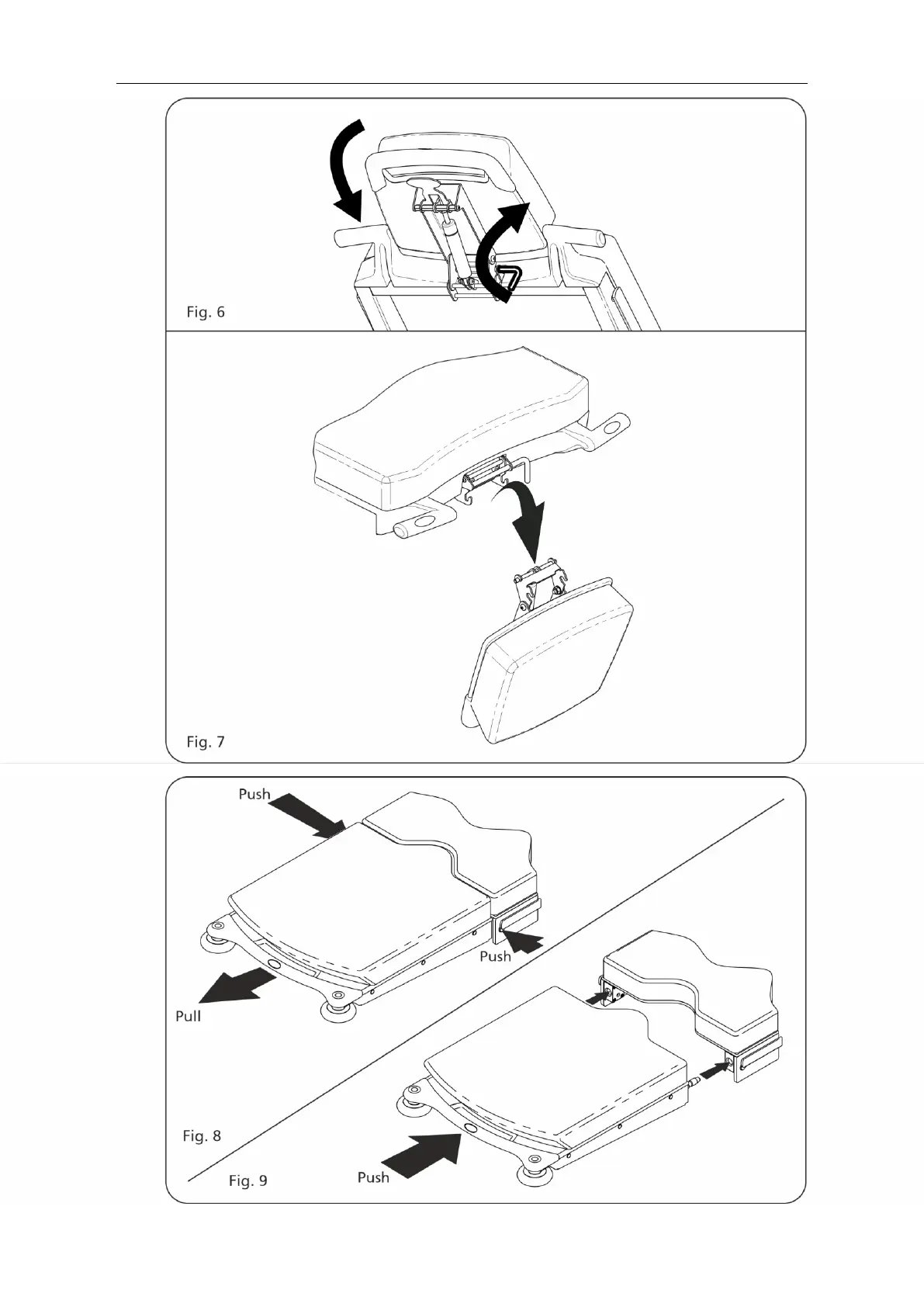 Fig. 6

Fig. 7

Push

Push

Pull

Fig. 8

Fig. 9

Push