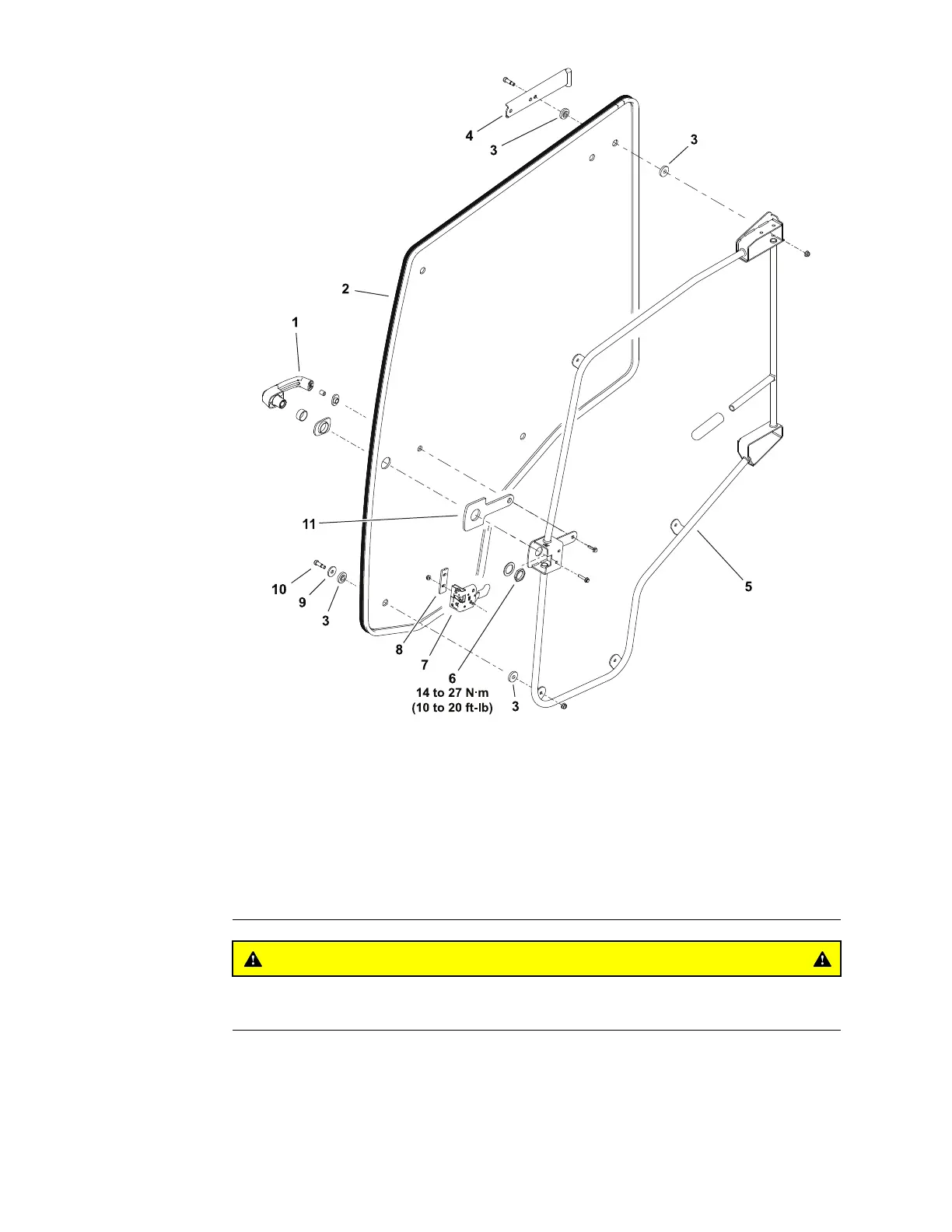 4
3
3
2
1
11
10
9
3
8
7
6
14 to 27 N·m
(10 to 20 ft-lb)
3
5