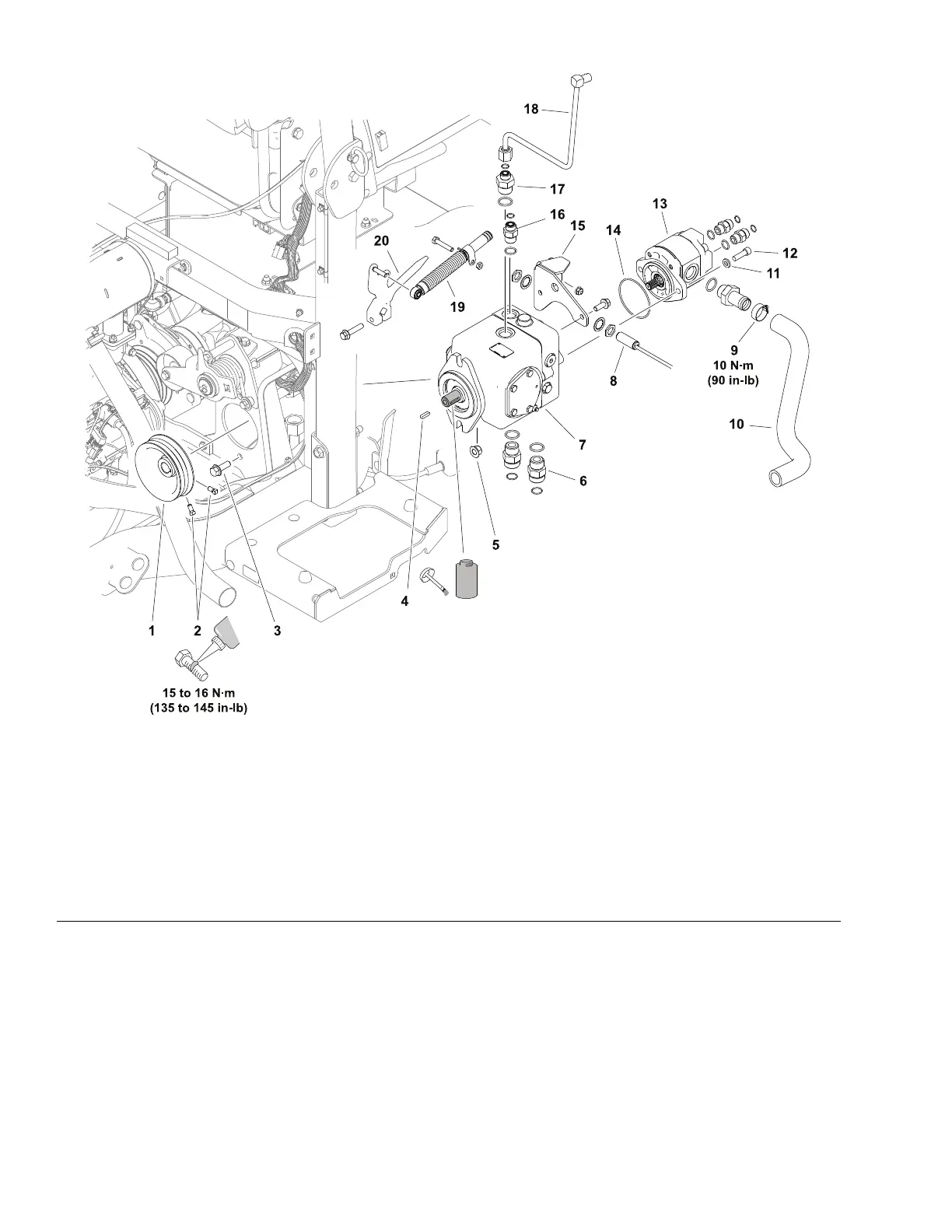 18

17

16

15

14

13

12

11

20

19

9
10 N·m
(90 in-lb)

8

10

7

6

5

4

1

2

3

15 to 16 N·m
(135 to 145 in-lb)