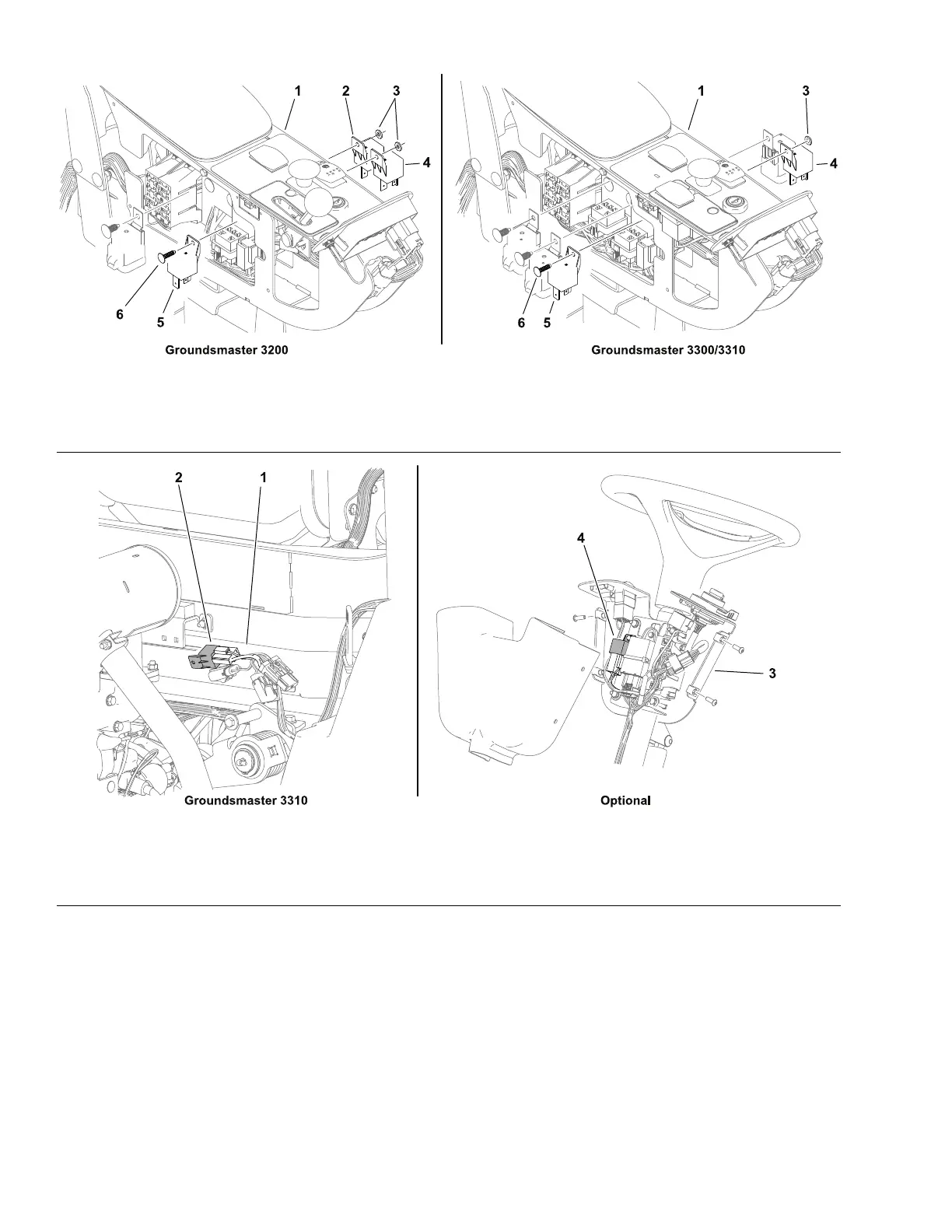 1
2
3
4
6
5
Groundsmaster 3200

1
3
4
6
5
Groundsmaster 3300/3310

2
1
Groundsmaster 3310

4
3
Optional