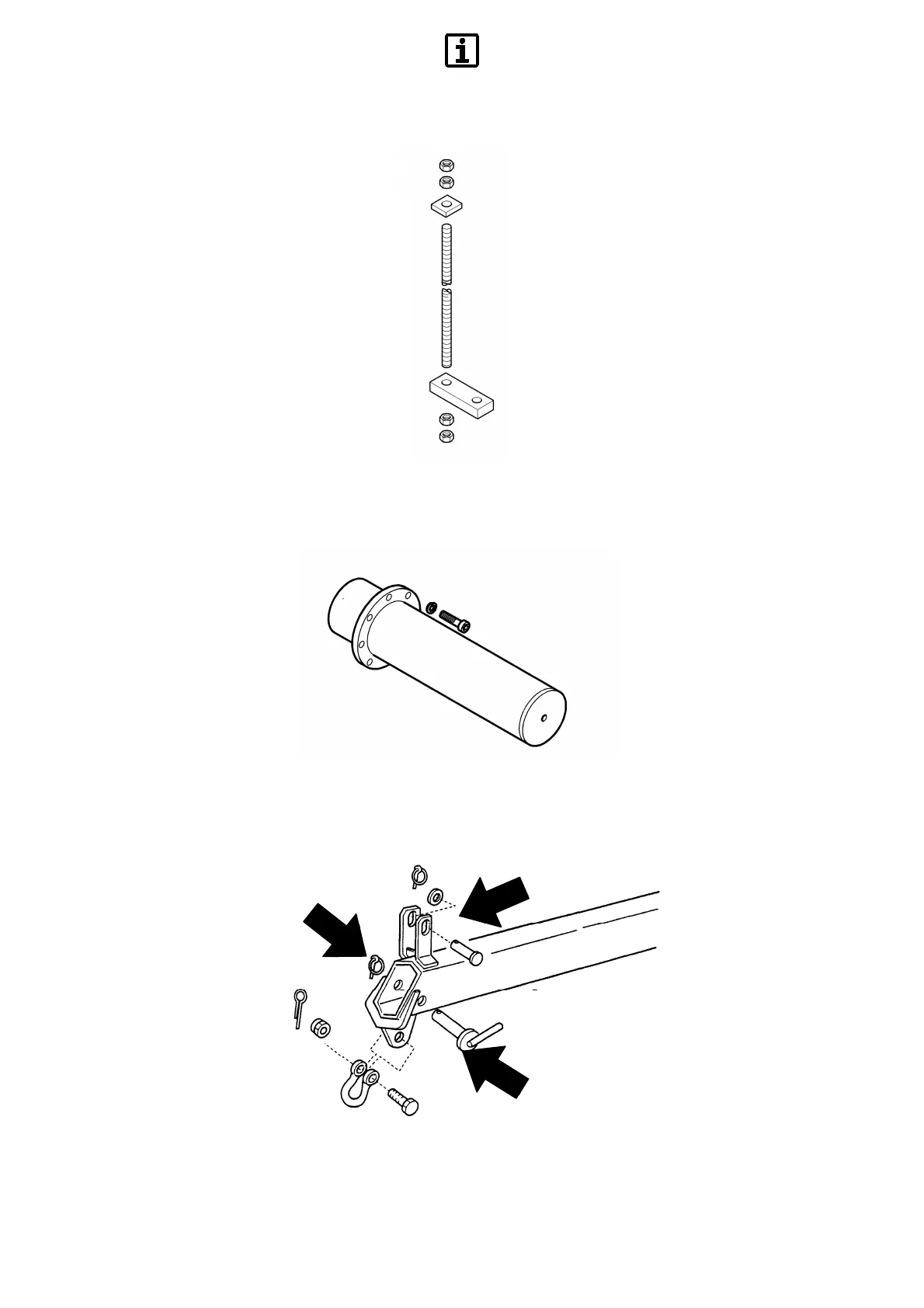 i