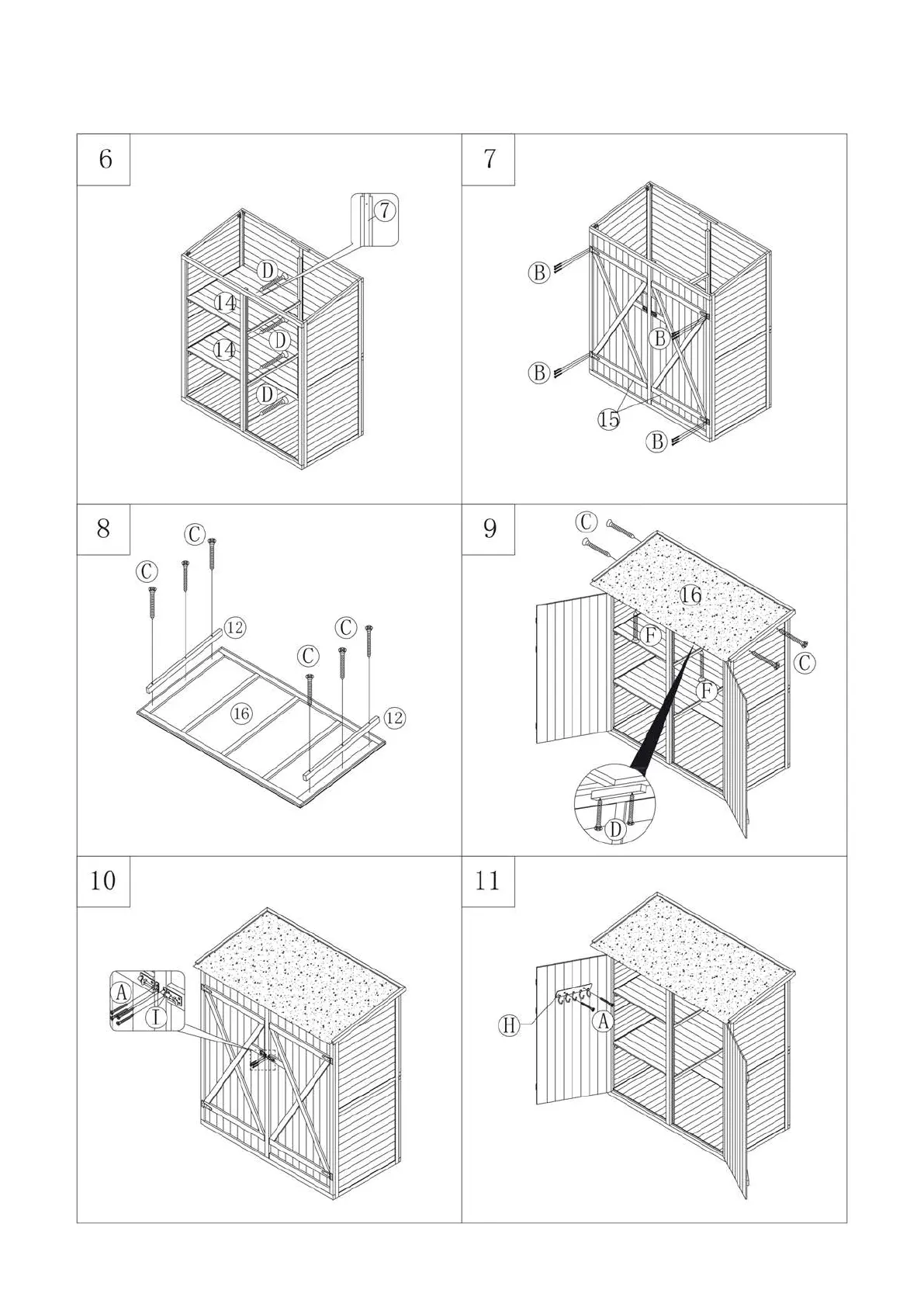 6

7

D

14

D

14

D

7

B

B

B

15

B

8

C

C

12

C

C

16

12

9

C

16

F

F

C

D

10

A

I

11

H

A