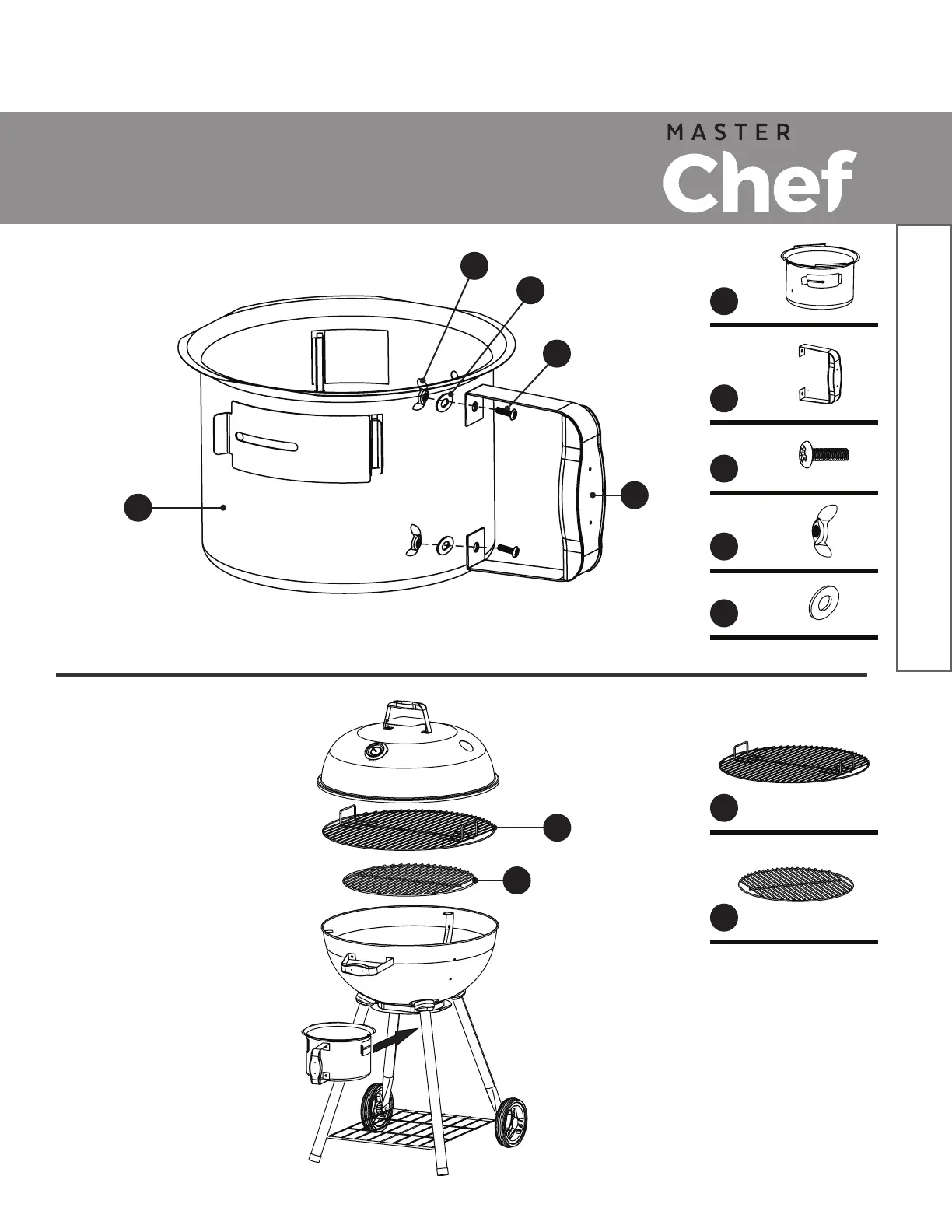 MASTER
Chef