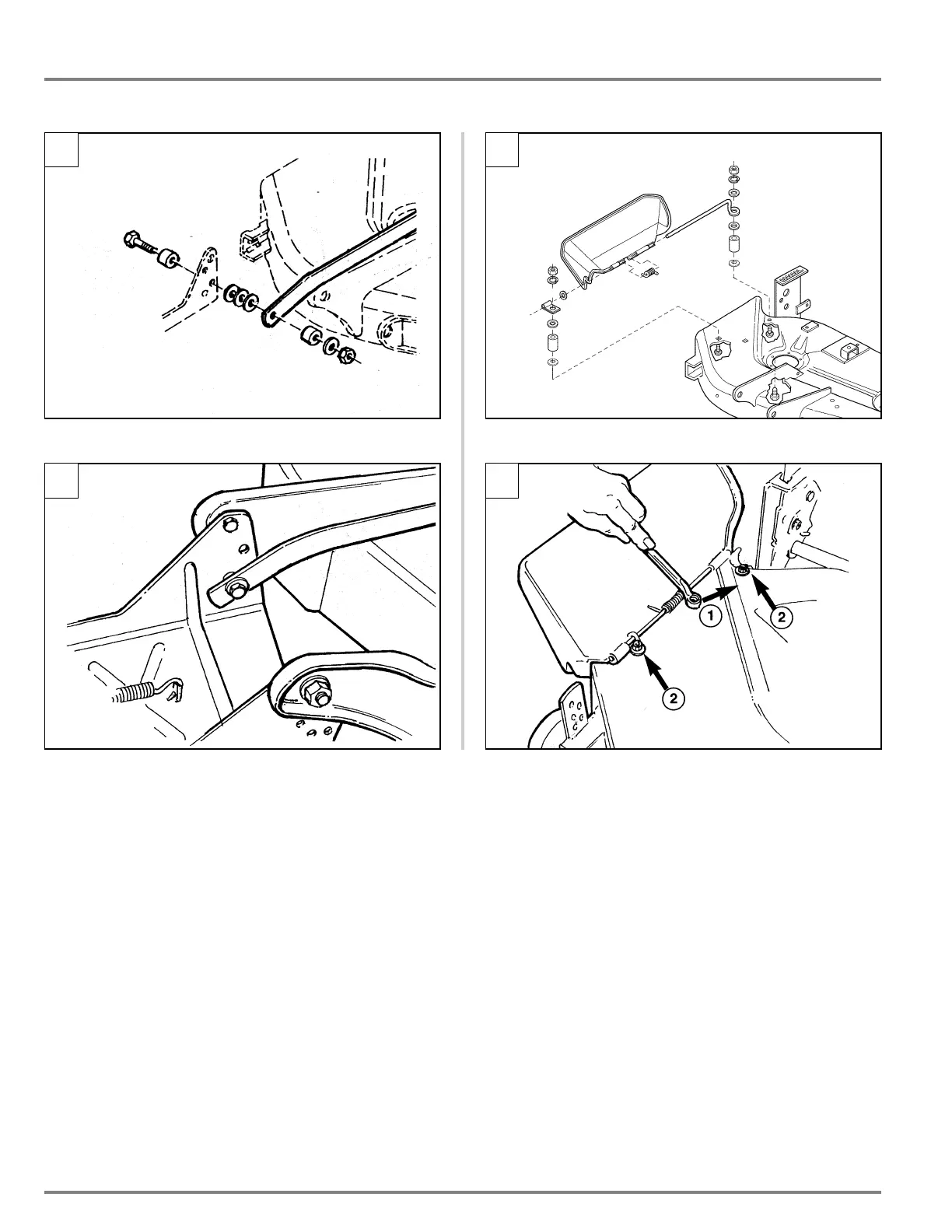 1

2

2