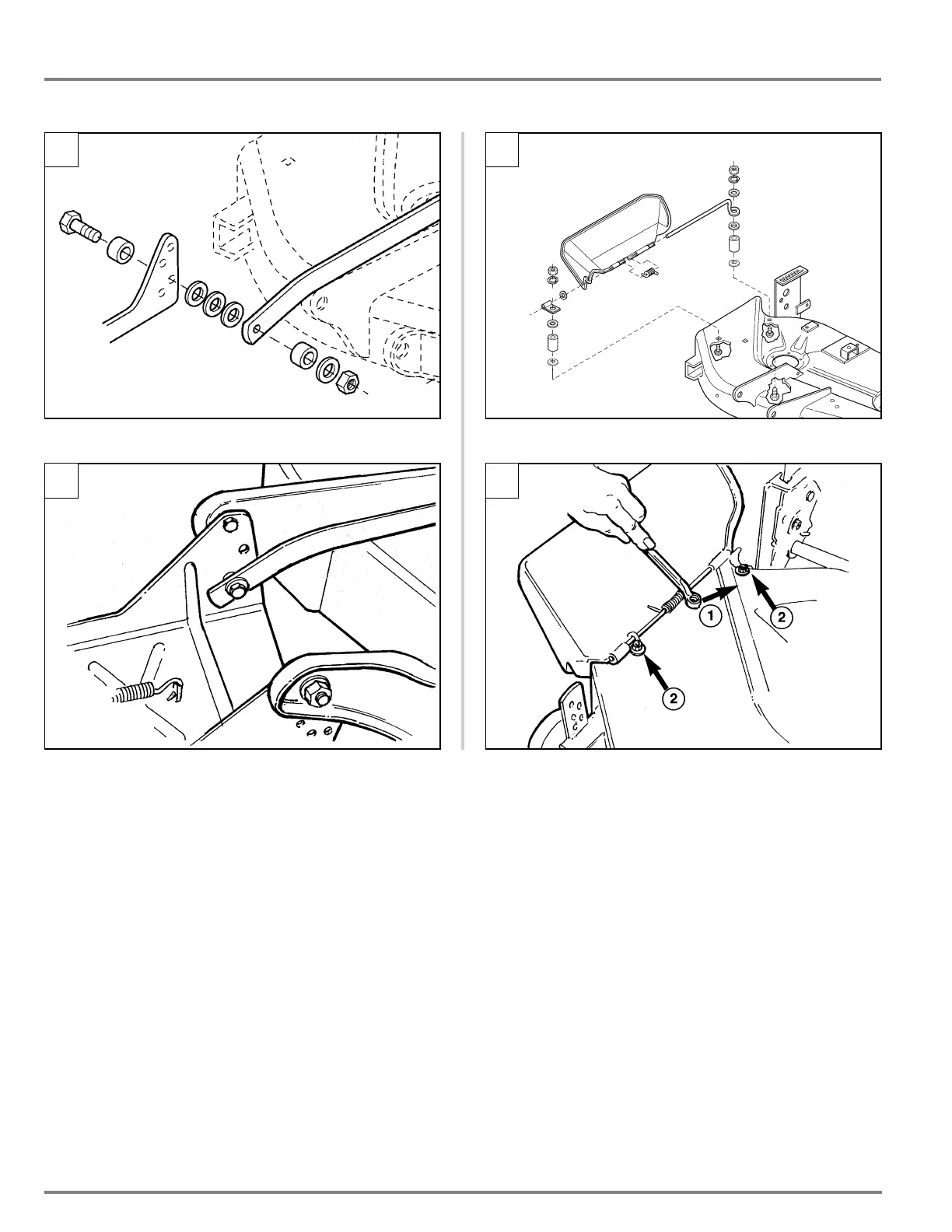 1

2

2