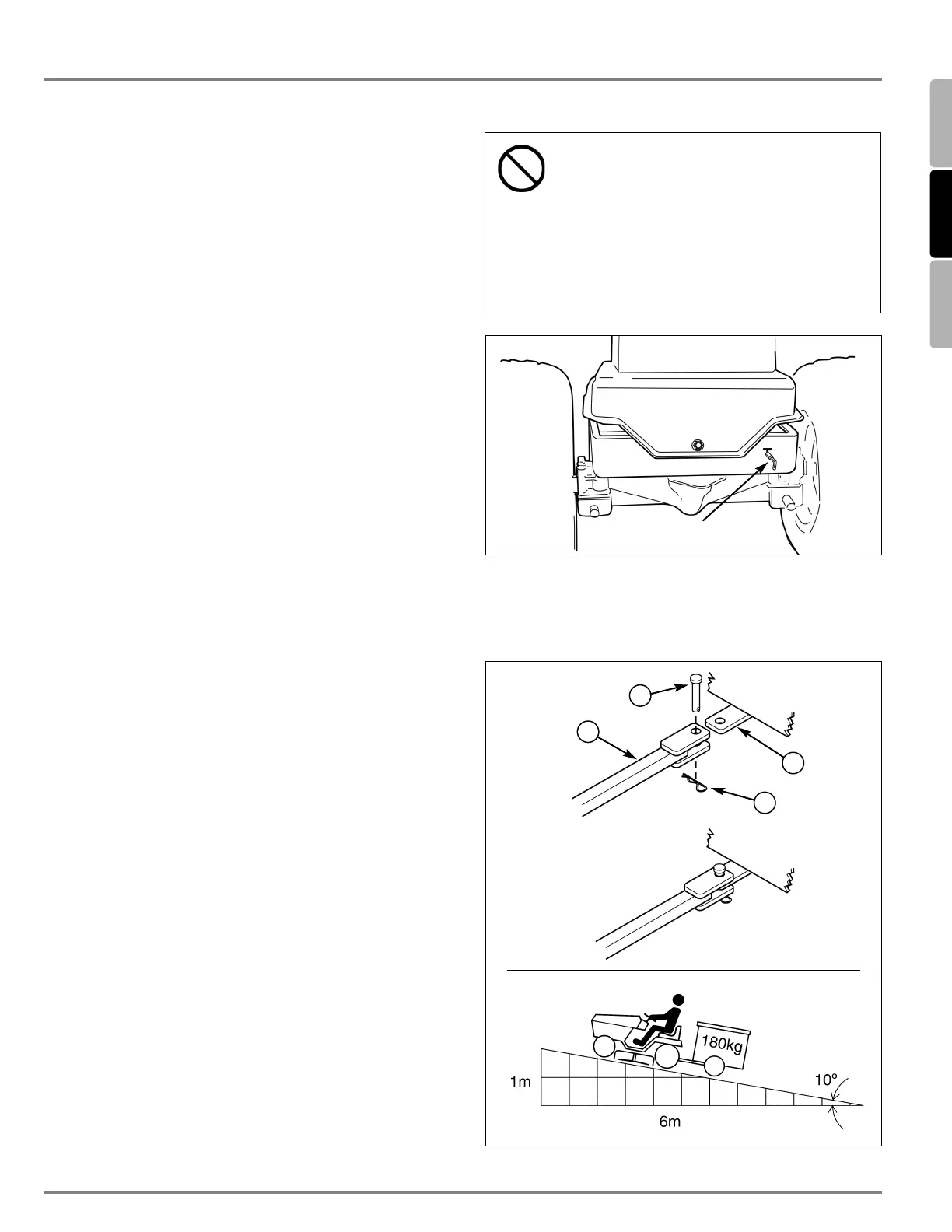 180kg

1m

10º

6m